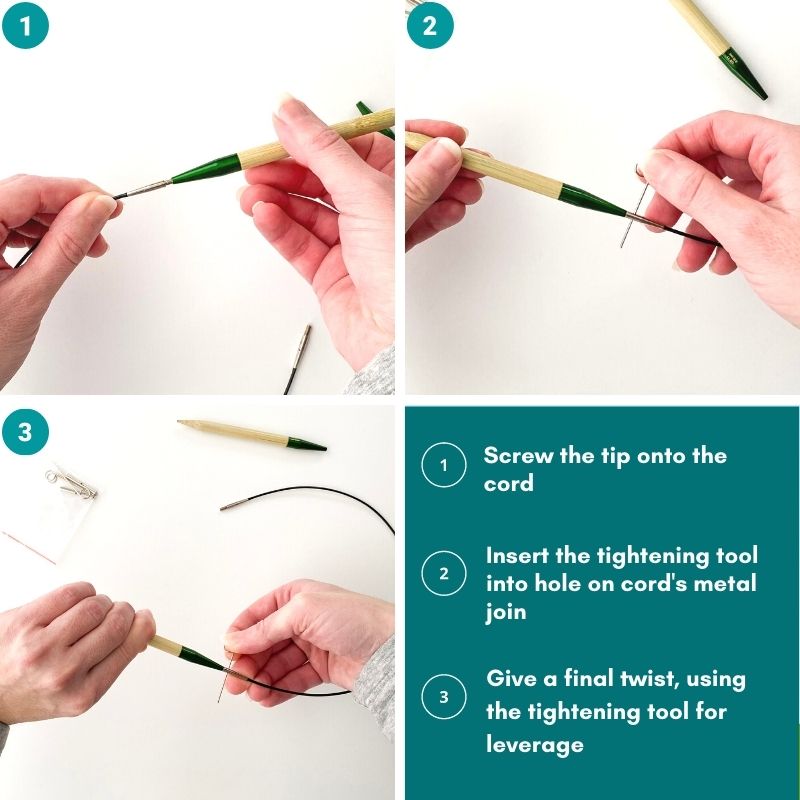 1

2

3

1 Screw the tip onto the cord

2 Insert the tightening tool into hole on cord's metal join

3 Give a final twist, using the tightening tool for leverage