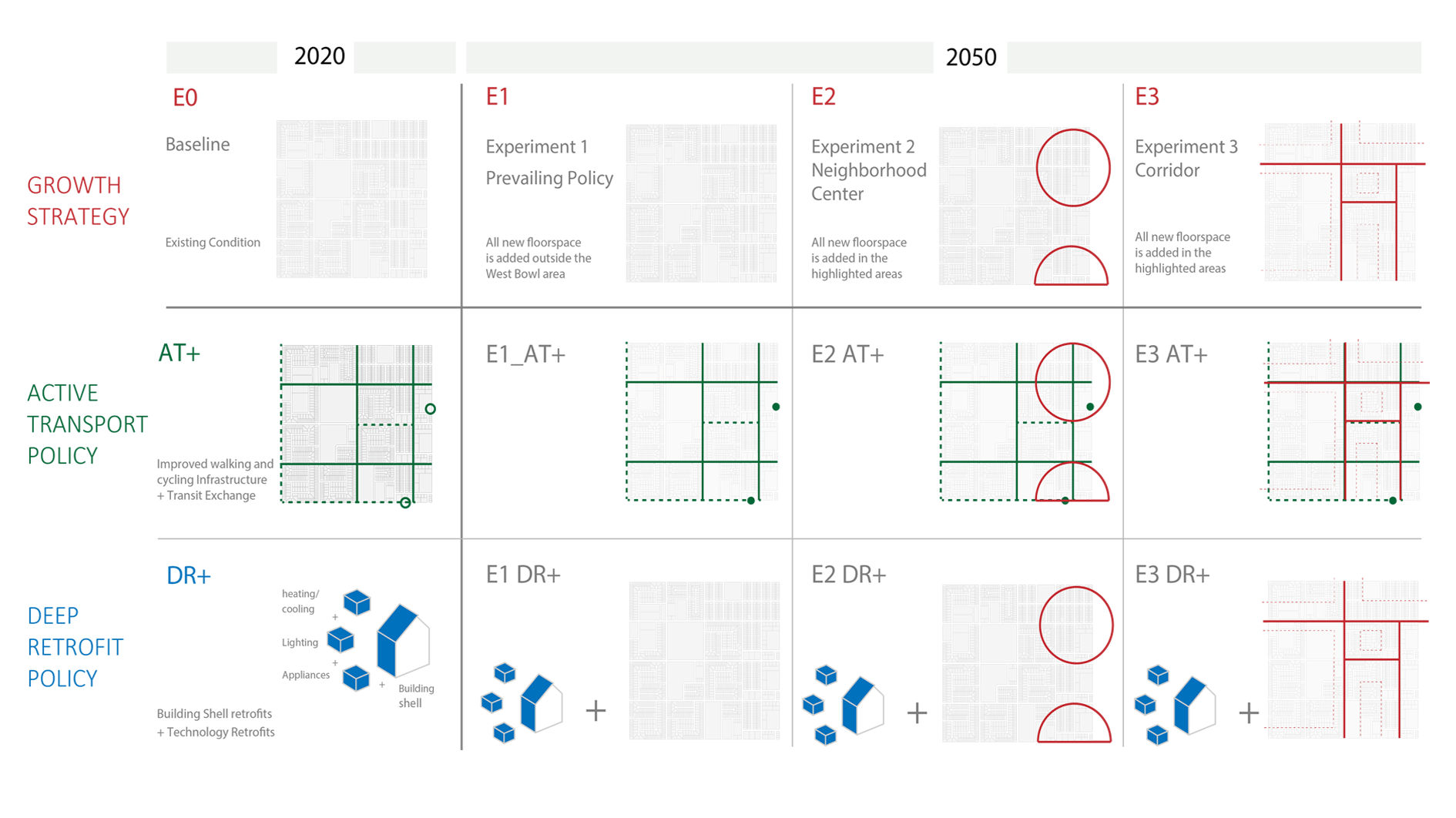 2020

2050

GROWTH STRATEGY

E0

Baseline

Existing Condition

E1

Experiment 1

Prevailing Policy

All new floorspace is added outside the West Bowl area

E2

Experiment 2 Neighborhood Center

All new floorspace is added in the highlighted areas

E3

Experiment 3 Corridor

All new floorspace is added in the highlighted areas

ACTIVE TRANSPORT POLICY

AT+

Improved walking and cycling Infrastructure + Transit Exchange

E1_AT+

E2 AT+

E3 AT+

DEEP RETROFIT POLICY

DR+

heating/ cooling

+

Lighting

+

Appliances

+

Building shell

Building Shell retrofits + Technology Retrofits

E1 DR+

+

E2 DR+

+

E3 DR+

+