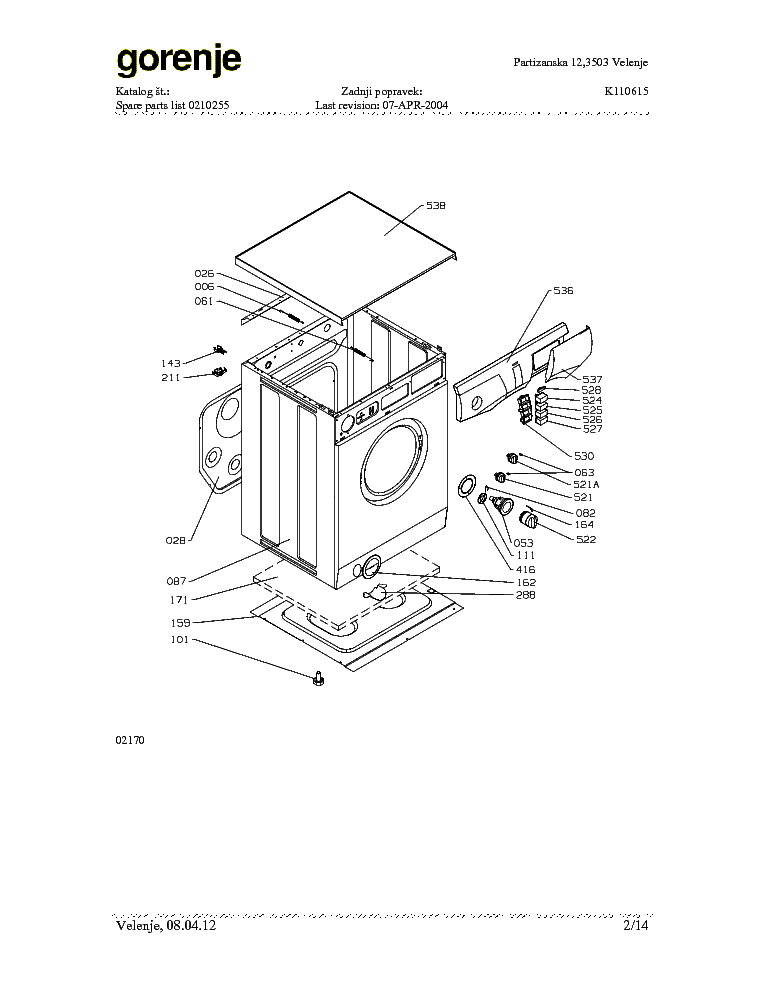 gorenje

Partizanska 12,3503 Velenje

Katalog št.:
Spare parts list 0210255

Zadnji popravek:
Last revision: 07-APR-2004

K110615

538
026
006
061
536
143
211
537
528
524
525
526
527
530
063
521A
521
082
164
522
053
111
416
162
288
028
087
171
159
101

02170

Velenje, 08.04.12

2/14