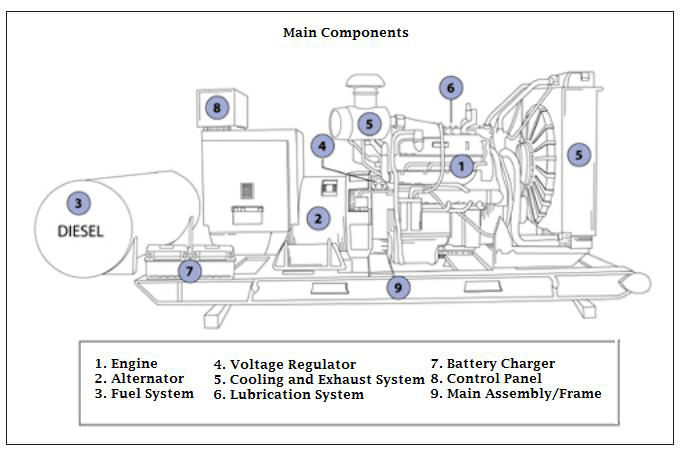 Main Components

8

6

5

4

1

5

3

DIESEL

2

7

9

1. Engine
2. Alternator
3. Fuel System

4. Voltage Regulator
5. Cooling and Exhaust System
6. Lubrication System

7. Battery Charger
8. Control Panel
9. Main Assembly/Frame