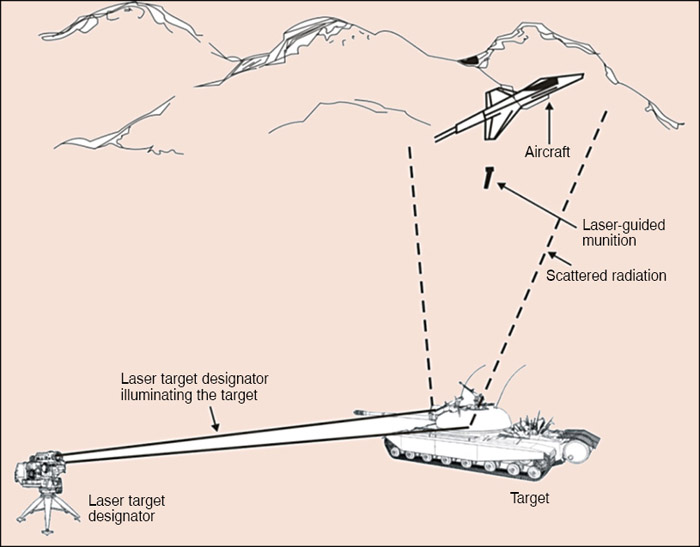 Aircraft

Laser-guided munition

Scattered radiation

Laser target designator illuminating the target

Laser target designator

Target