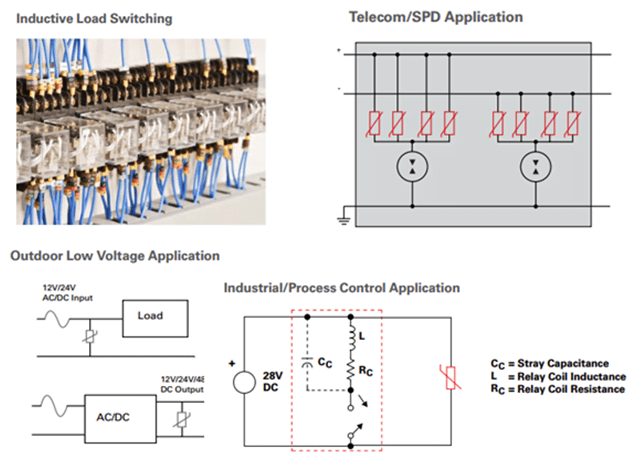 Inductive Load Switching

Telecom/SPD Application

+

-

Outdoor Low Voltage Application

12V/24V AC/DC Input

Load

12V/24V/48 DC Output

AC/DC

Industrial/Process Control Application

+

28V DC

$C_C$

L

$R_C$

$C_C$ = Stray Capacitance
L = Relay Coil Inductance
$R_C$ = Relay Coil Resistance