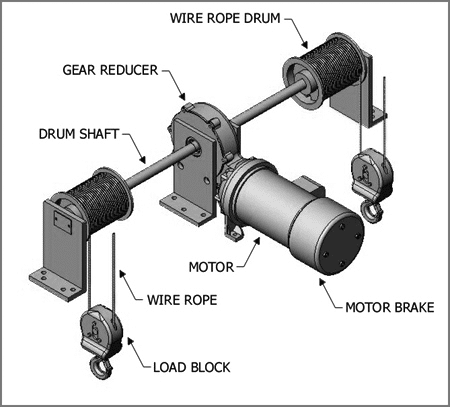 WIRE ROPE DRUM

GEAR REDUCER

DRUM SHAFT

MOTOR

WIRE ROPE

MOTOR BRAKE

LOAD BLOCK