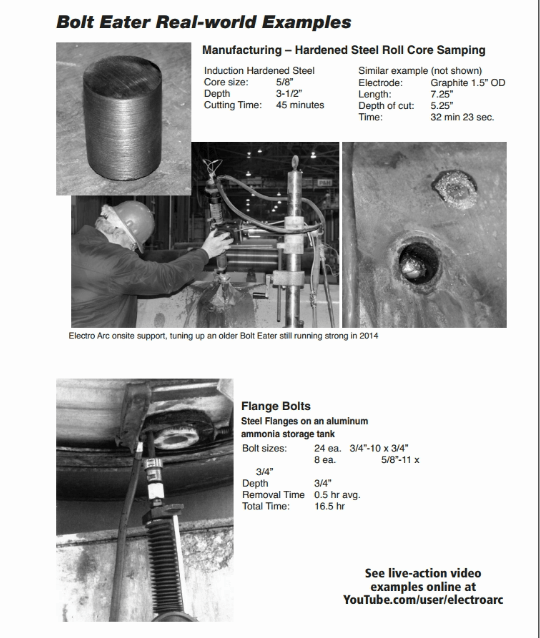 Bolt Eater Real-world Examples

Manufacturing – Hardened Steel Roll Core Samping

Induction Hardened Steel
Core size: 5/8"
Depth 3-1/2"
Cutting Time: 45 minutes

Similar example (not shown)
Electrode: Graphite 1.5" OD
Length: 7.25"
Depth of cut: 5.25"
Time: 32 min 23 sec.

Electro Arc onsite support, tuning up an older Bolt Eater still running strong in 2014

Flange Bolts
Steel Flanges on an aluminum ammonia storage tank
Bolt sizes: 24 ea. 3/4"-10 x 3/4"
8 ea. 5/8"-11 x 3/4"
Depth 3/4"
Removal Time 0.5 hr avg.
Total Time: 16.5 hr

See live-action video examples online at YouTube.com/user/electroarc