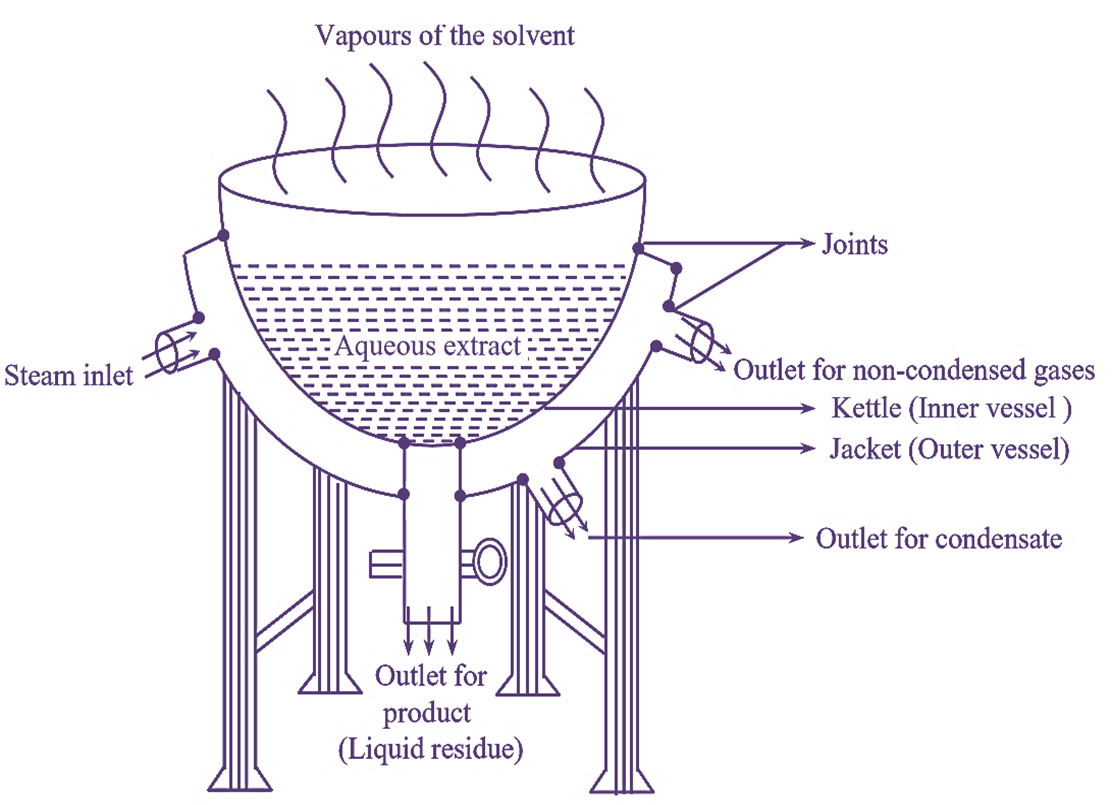 Vapours of the solvent

Joints

Aqueous extract

Steam inlet

Outlet for non-condensed gases

Kettle (Inner vessel )

Jacket (Outer vessel)

Outlet for condensate

Outlet for product (Liquid residue)