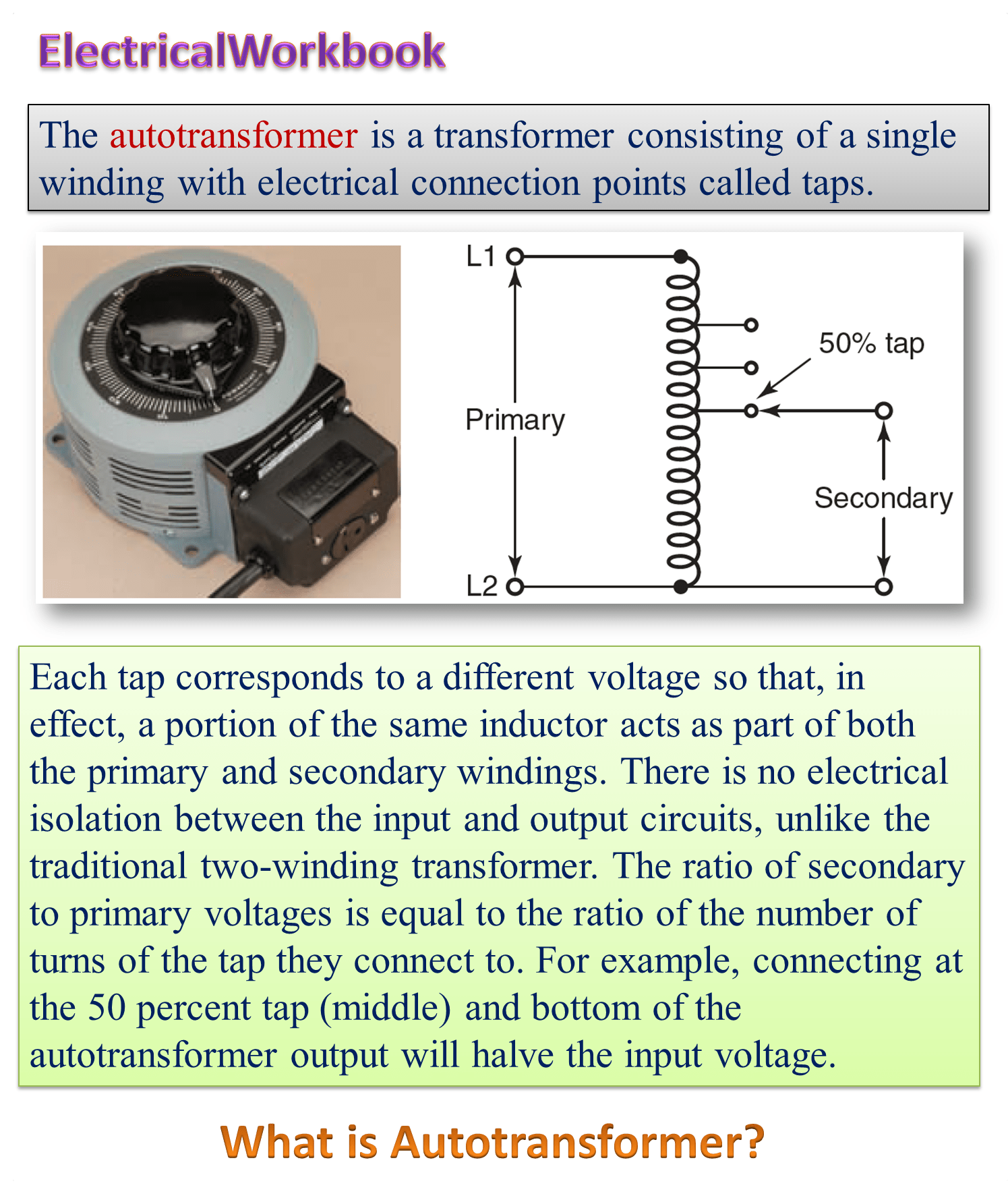 ElectricalWorkbook

The autotransformer is a transformer consisting of a single winding with electrical connection points called taps.

L1
50% tap
Primary
Secondary
L2

Each tap corresponds to a different voltage so that, in effect, a portion of the same inductor acts as part of both the primary and secondary windings. There is no electrical isolation between the input and output circuits, unlike the traditional two-winding transformer. The ratio of secondary to primary voltages is equal to the ratio of the number of turns of the tap they connect to. For example, connecting at the 50 percent tap (middle) and bottom of the autotransformer output will halve the input voltage.

What is Autotransformer?