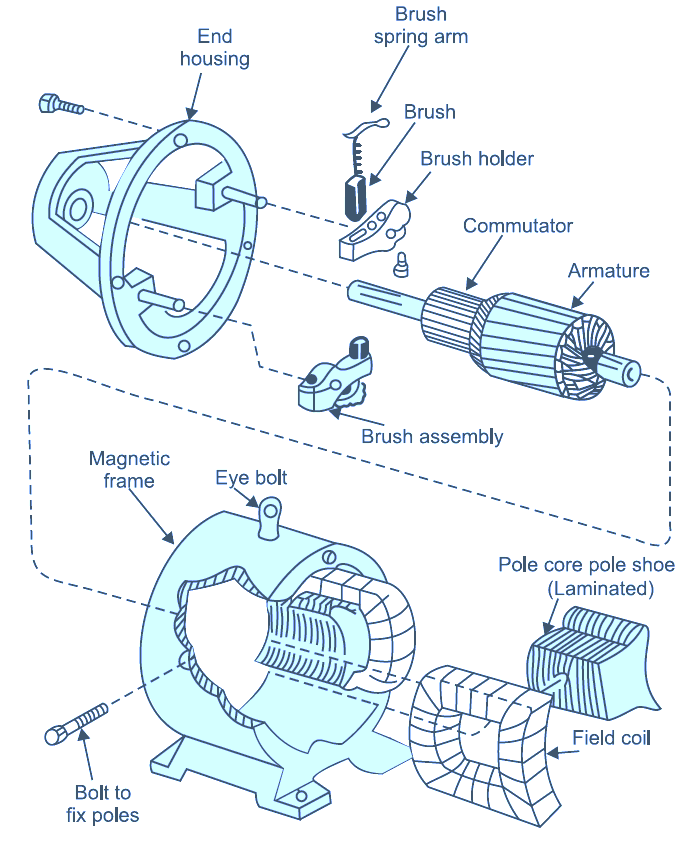 End housing

Brush spring arm

Brush

Brush holder

Commutator

Armature

Brush assembly

Magnetic frame

Eye bolt

Pole core pole shoe (Laminated)

Field coil

Bolt to fix poles