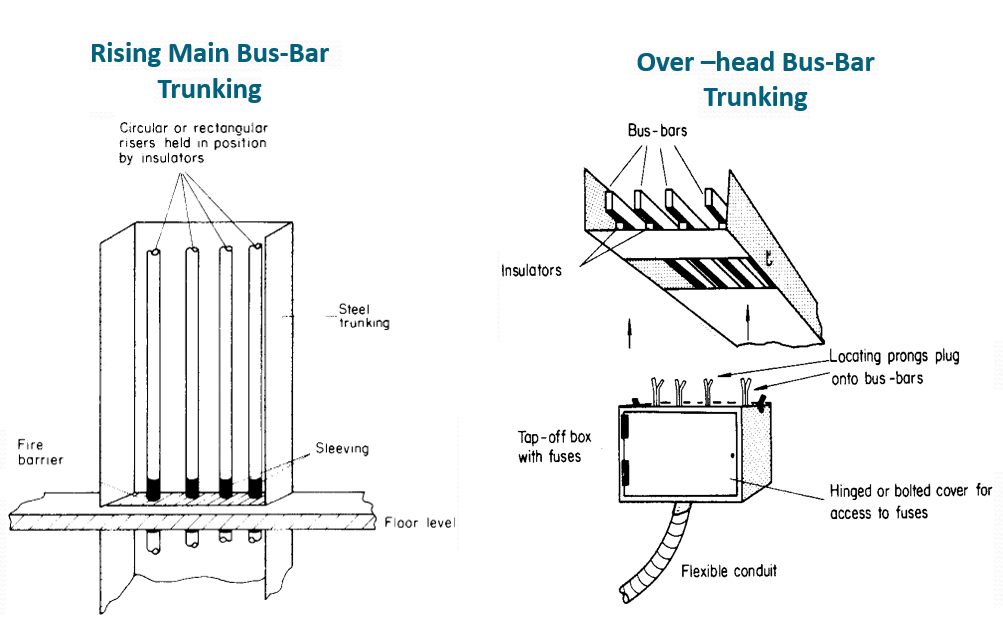 Rising Main Bus-Bar Trunking

Circular or rectangular risers held in position by insulators

Steel trunking

Fire barrier

Sleeving

Floor level

Over –head Bus-Bar Trunking

Bus-bars

Insulators

Locating prongs plug onto bus-bars

Tap-off box with fuses

Hinged or bolted cover for access to fuses

Flexible conduit