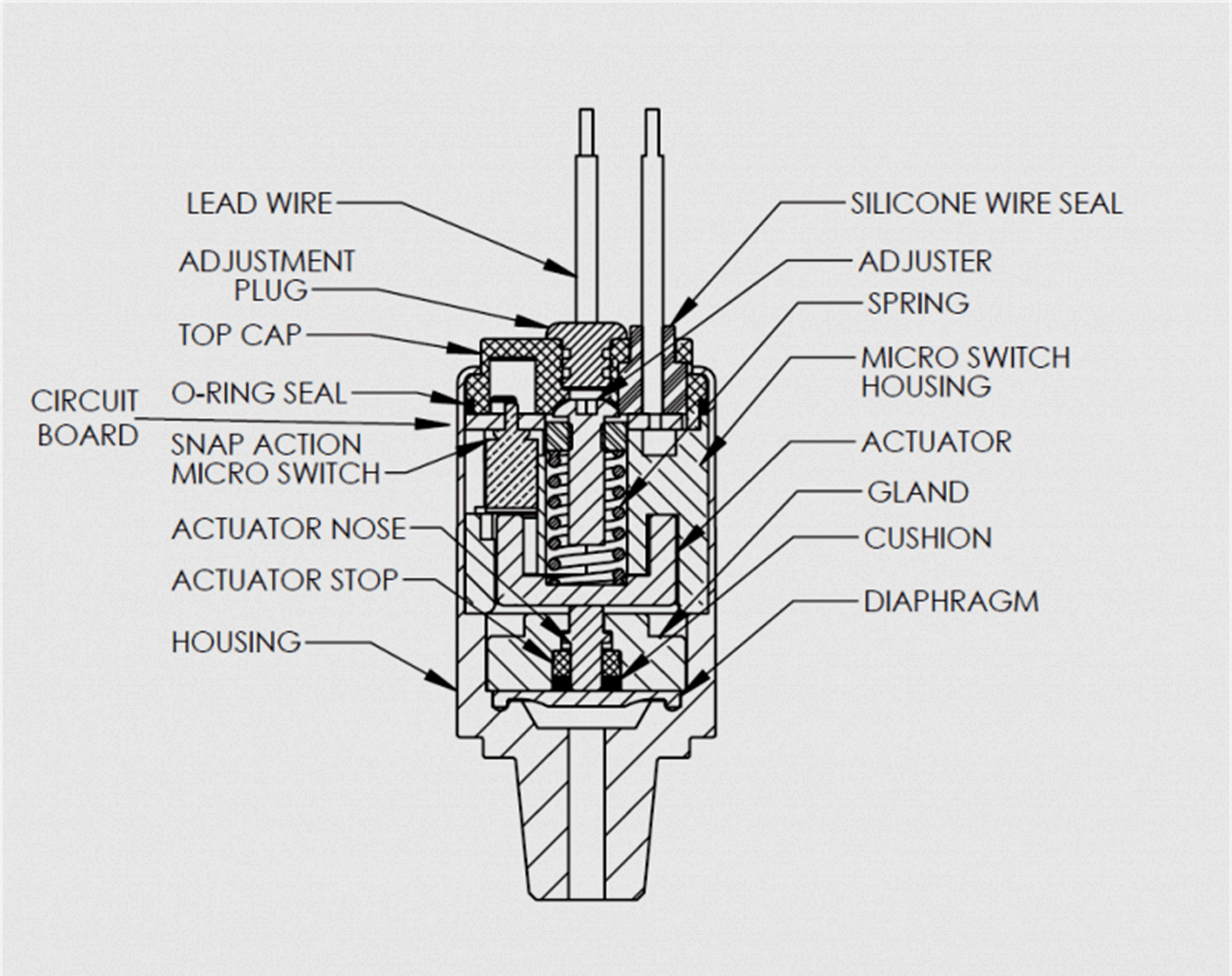 LEAD WIRE
ADJUSTMENT PLUG
TOP CAP
O-RING SEAL
CIRCUIT BOARD
SNAP ACTION MICRO SWITCH
ACTUATOR NOSE
ACTUATOR STOP
HOUSING

SILICONE WIRE SEAL
ADJUSTER
SPRING
MICRO SWITCH HOUSING
ACTUATOR
GLAND
CUSHION
DIAPHRAGM