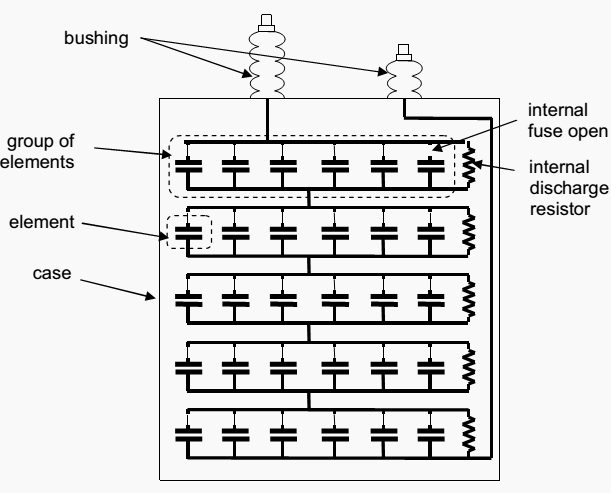 bushing

group of elements

element

case

internal fuse open

internal discharge resistor