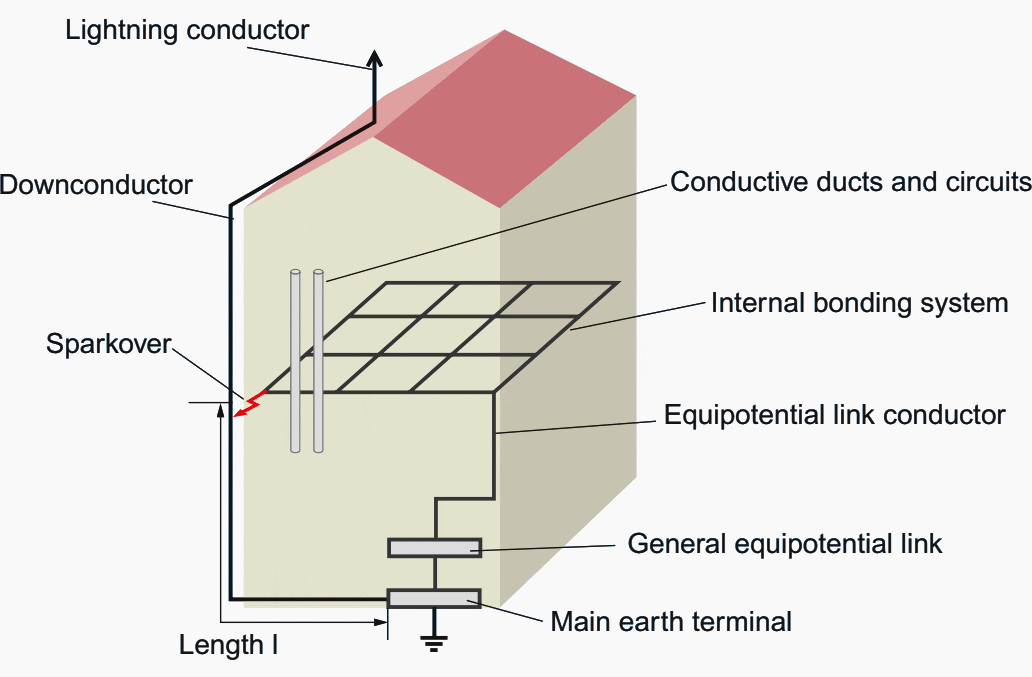 Lightning conductor

Downconductor

Conductive ducts and circuits

Internal bonding system

Sparkover

Equipotential link conductor

General equipotential link

Main earth terminal

Length l