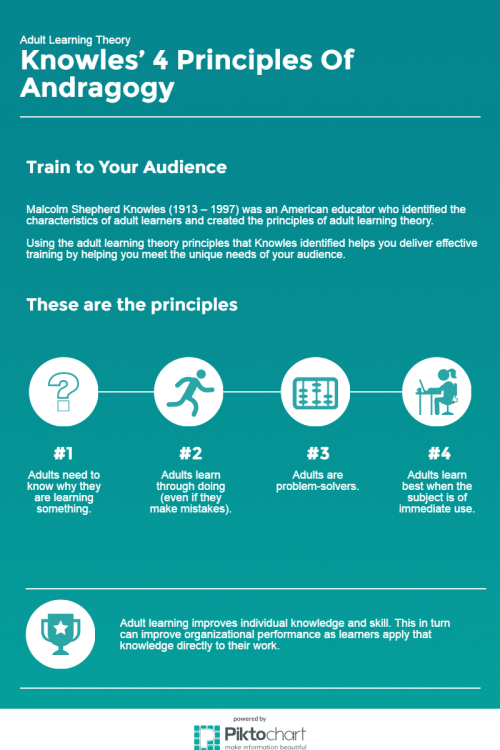 Adult Learning Theory
Knowles' 4 Principles Of Andragogy

Train to Your Audience

Malcolm Shepherd Knowles (1913 – 1997) was an American educator who identified the characteristics of adult learners and created the principles of adult learning theory.

Using the adult learning theory principles that Knowles identified helps you deliver effective training by helping you meet the unique needs of your audience.

These are the principles

#1
Adults need to know why they are learning something.

#2
Adults learn through doing (even if they make mistakes).

#3
Adults are problem-solvers.

#4
Adults learn best when the subject is of immediate use.

Adult learning improves individual knowledge and skill. This in turn can improve organizational performance as learners apply that knowledge directly to their work.

powered by
Piktochart
make information beautiful