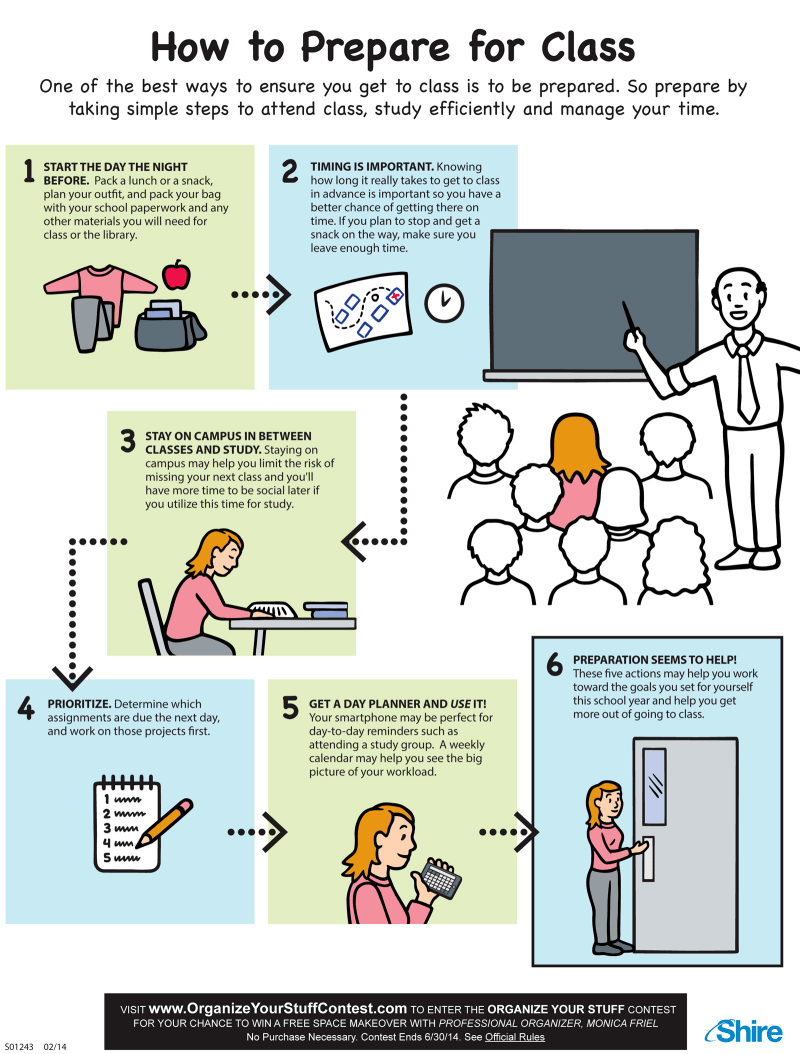 How to Prepare for Class

One of the best ways to ensure you get to class is to be prepared. So prepare by taking simple steps to attend class, study efficiently and manage your time.

1 START THE DAY THE NIGHT BEFORE. Pack a lunch or a snack, plan your outfit, and pack your bag with your school paperwork and any other materials you will need for class or the library.

2 TIMING IS IMPORTANT. Knowing how long it really takes to get to class in advance is important so you have a better chance of getting there on time. If you plan to stop and get a snack on the way, make sure you leave enough time.

3 STAY ON CAMPUS IN BETWEEN CLASSES AND STUDY. Staying on campus may help you limit the risk of missing your next class and you'll have more time to be social later if you utilize this time for study.

4 PRIORITIZE. Determine which assignments are due the next day, and work on those projects first.

1
2
3
4
5

5 GET A DAY PLANNER AND USE IT! Your smartphone may be perfect for day-to-day reminders such as attending a study group. A weekly calendar may help you see the big picture of your workload.

6 PREPARATION SEEMS TO HELP! These five actions may help you work toward the goals you set for yourself this school year and help you get more out of going to class.

VISIT www.OrganizeYourStuffContest.com TO ENTER THE ORGANIZE YOUR STUFF CONTEST FOR YOUR CHANCE TO WIN A FREE SPACE MAKEOVER WITH PROFESSIONAL ORGANIZER, MONICA FRIEL
No Purchase Necessary. Contest Ends 6/30/14. See Official Rules

Shire

S01243 02/14