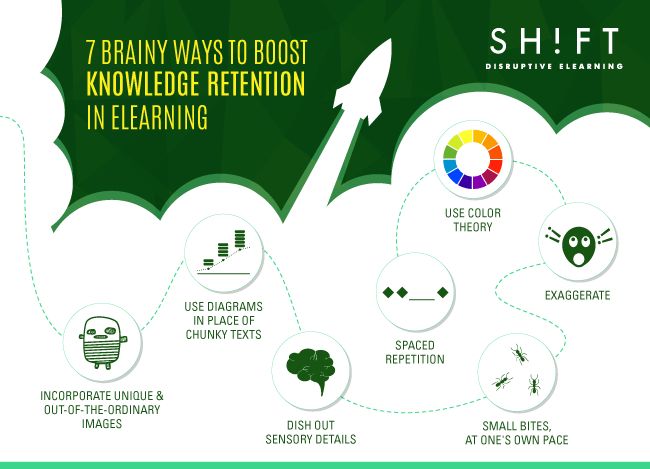 7 BRAINY WAYS TO BOOST KNOWLEDGE RETENTION IN ELEARNING

SH!FT
DISRUPTIVE ELEARNING

INCORPORATE UNIQUE & OUT-OF-THE-ORDINARY IMAGES

USE DIAGRAMS IN PLACE OF CHUNKY TEXTS

DISH OUT SENSORY DETAILS

SPACED REPETITION

USE COLOR THEORY

EXAGGERATE

SMALL BITES, AT ONE'S OWN PACE