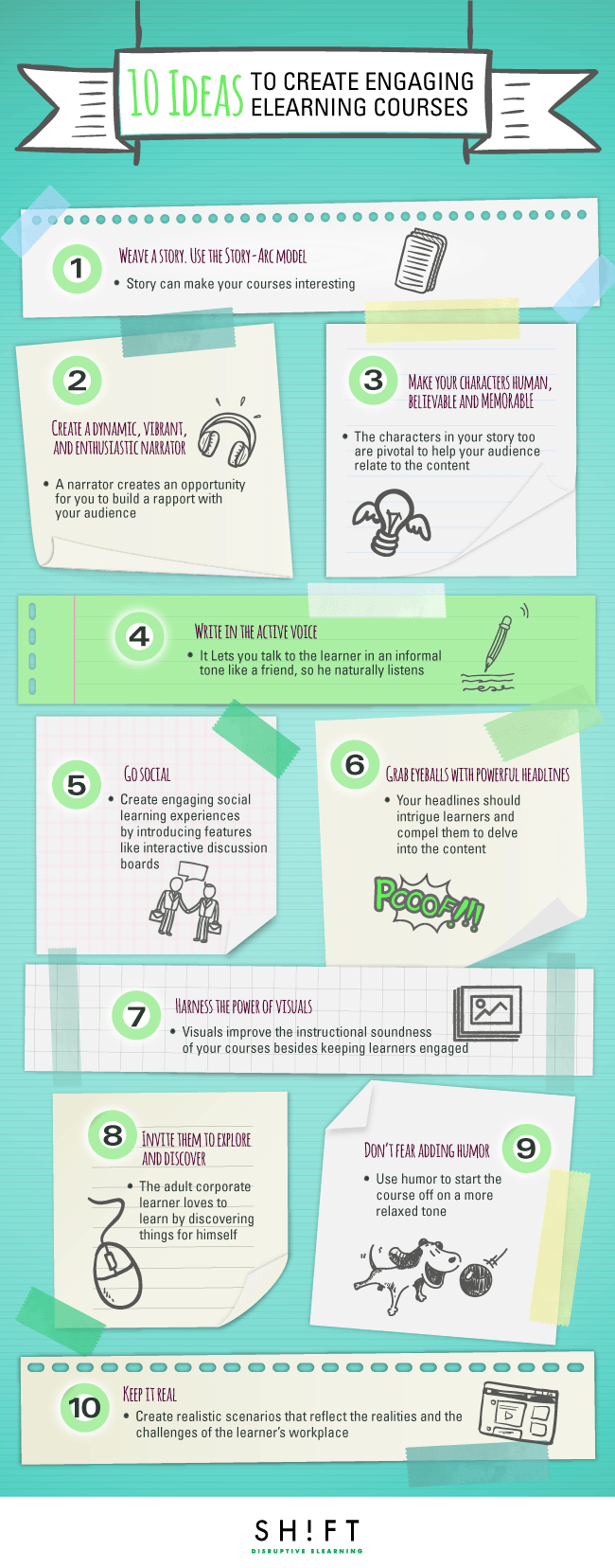 10 IDEAS TO CREATE ENGAGING ELEARNING COURSES

1
WEAVE A STORY. USE THE STORY-ARC MODEL
• Story can make your courses interesting

2
CREATE A DYNAMIC, VIBRANT, AND ENTHUSIASTIC NARRATOR
• A narrator creates an opportunity for you to build a rapport with your audience

3
MAKE YOUR CHARACTERS HUMAN, BELIEVABLE AND MEMORABLE
• The characters in your story too are pivotal to help your audience relate to the content

4
WRITE IN THE ACTIVE VOICE
• It Lets you talk to the learner in an informal tone like a friend, so he naturally listens

5
GO SOCIAL
• Create engaging social learning experiences by introducing features like interactive discussion boards

6
GRAB EYEBALLS WITH POWERFUL HEADLINES
• Your headlines should intrigue learners and compel them to delve into the content

POOOF!!!

7
HARNESS THE POWER OF VISUALS
• Visuals improve the instructional soundness of your courses besides keeping learners engaged

8
INVITE THEM TO EXPLORE AND DISCOVER
• The adult corporate learner loves to learn by discovering things for himself

9
DON'T FEAR ADDING HUMOR
• Use humor to start the course off on a more relaxed tone

10
KEEP IT REAL
• Create realistic scenarios that reflect the realities and the challenges of the learner's workplace

SH!FT
DISRUPTIVE ELEARNING