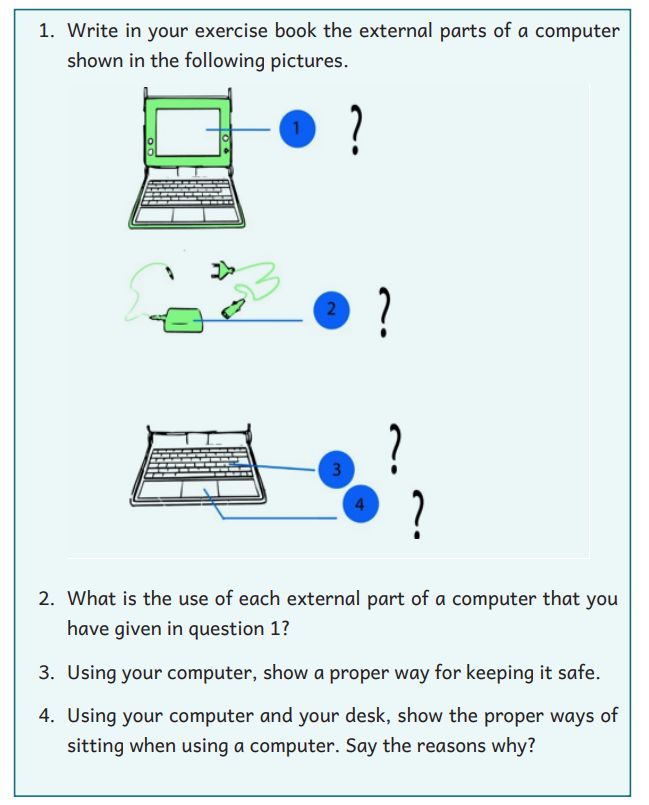 1. Write in your exercise book the external parts of a computer shown in the following pictures.

1 ?

2 ?

3 ?

4 ?

2. What is the use of each external part of a computer that you have given in question 1?

3. Using your computer, show a proper way for keeping it safe.

4. Using your computer and your desk, show the proper ways of sitting when using a computer. Say the reasons why?