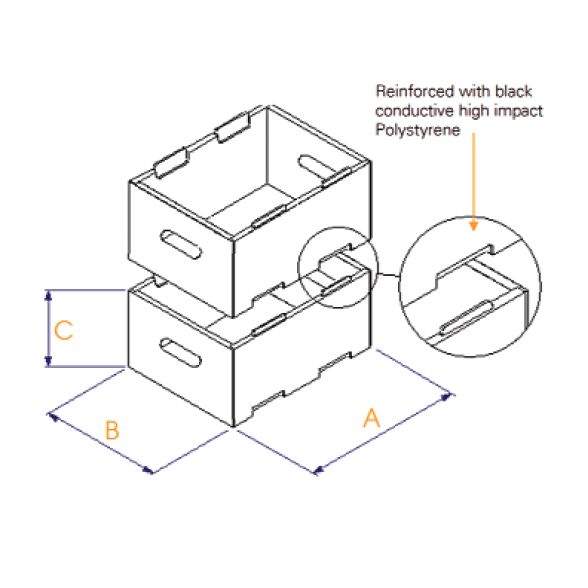 Reinforced with black conductive high impact Polystyrene

C

B

A