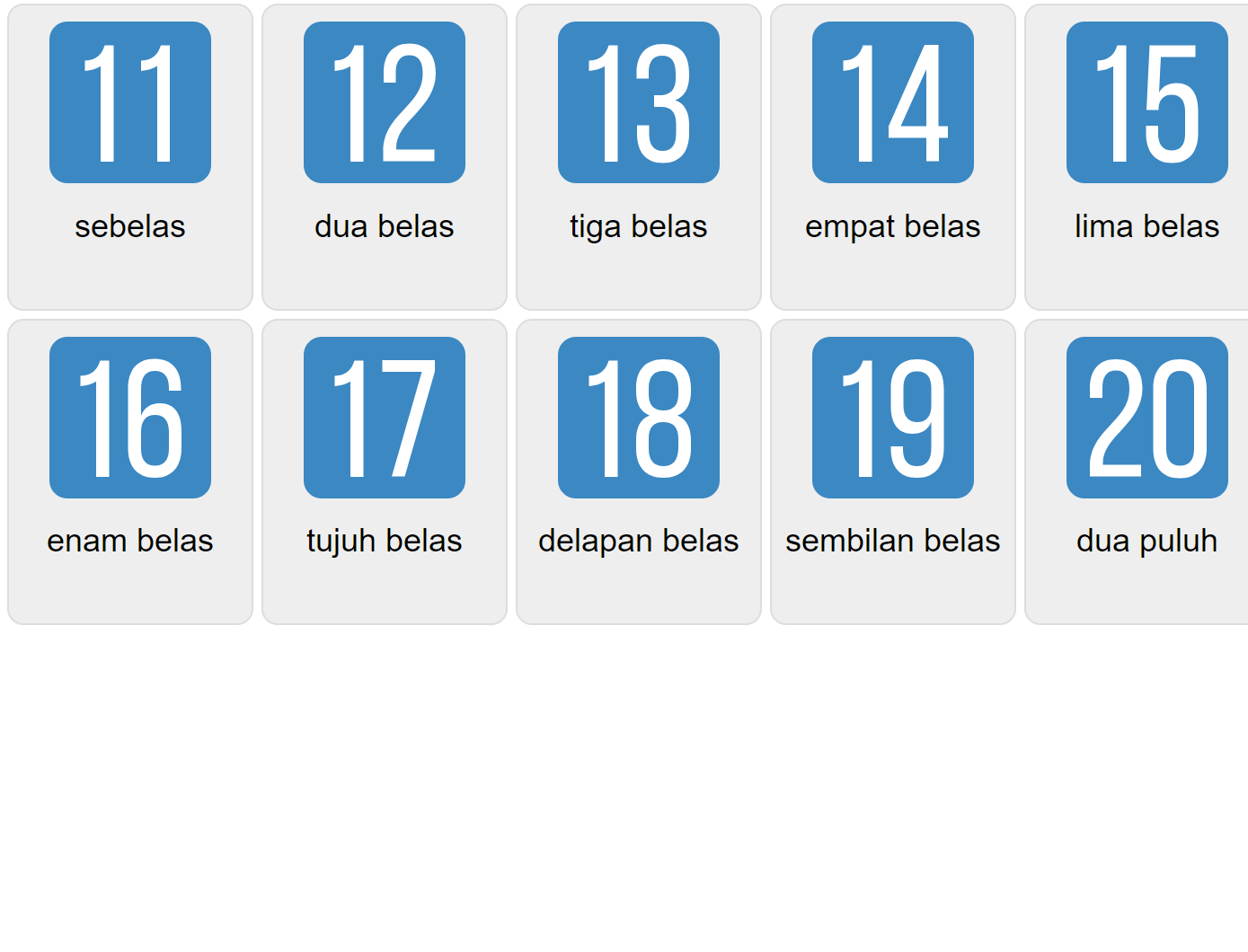 11
sebelas

12
dua belas

13
tiga belas

14
empat belas

15
lima belas

16
enam belas

17
tujuh belas

18
delapan belas

19
sembilan belas

20
dua puluh