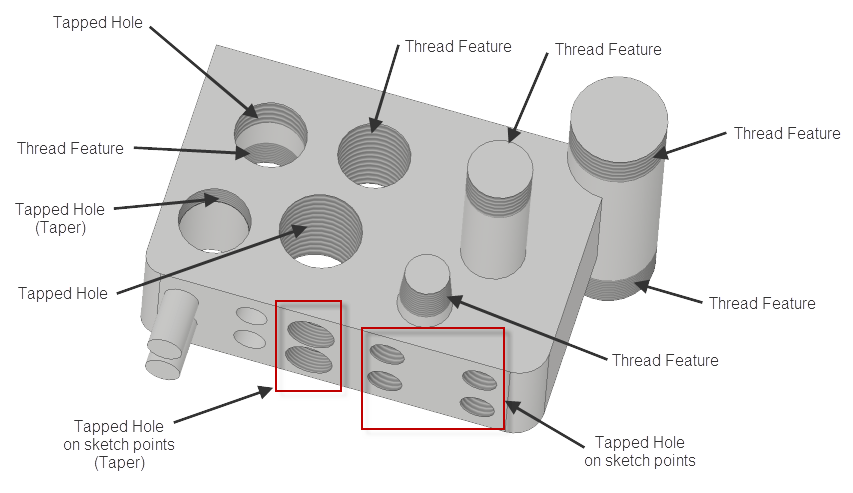 Tapped Hole

Thread Feature

Thread Feature

Thread Feature

Thread Feature

Tapped Hole (Taper)

Tapped Hole

Thread Feature

Thread Feature

Tapped Hole on sketch points (Taper)

Tapped Hole on sketch points