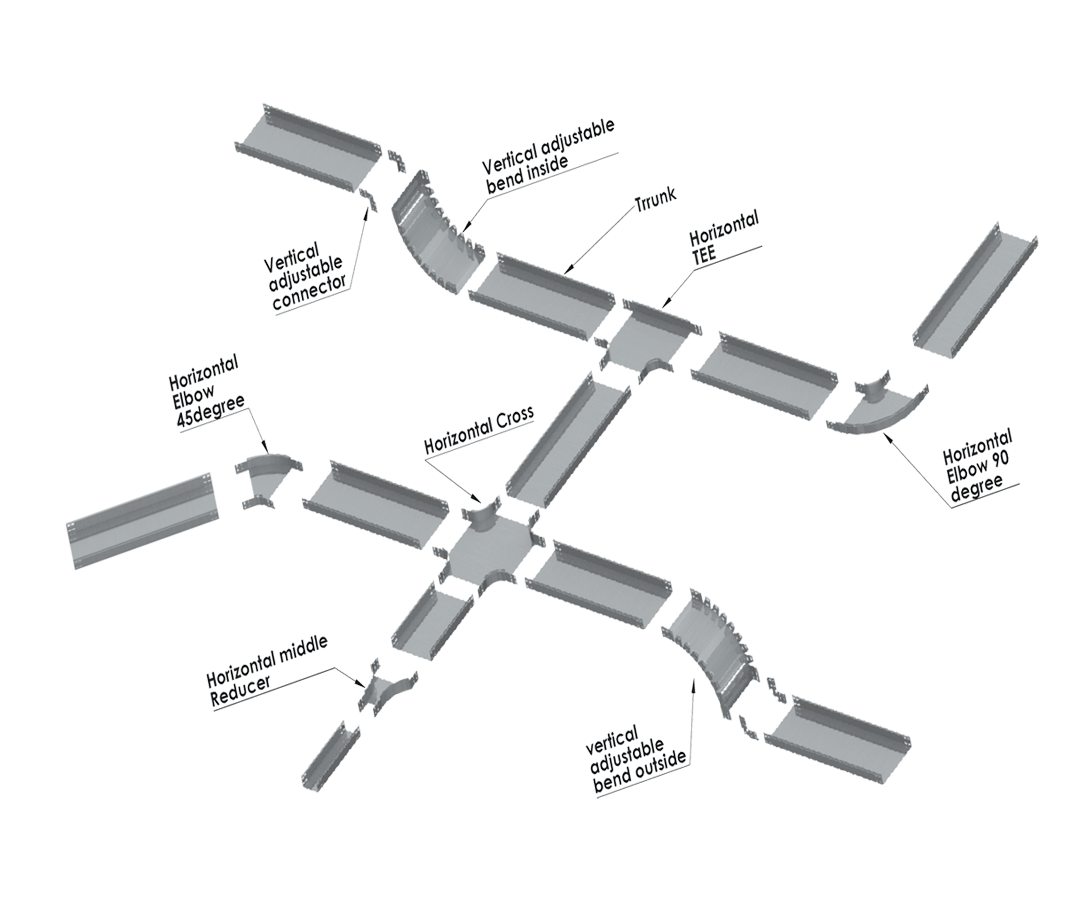 Vertical adjustable bend inside

Vertical adjustable connector

Trrunk

Horizontal TEE

Horizontal Elbow 45degree

Horizontal Cross

Horizontal Elbow 90 degree

Horizontal middle Reducer

vertical adjustable bend outside