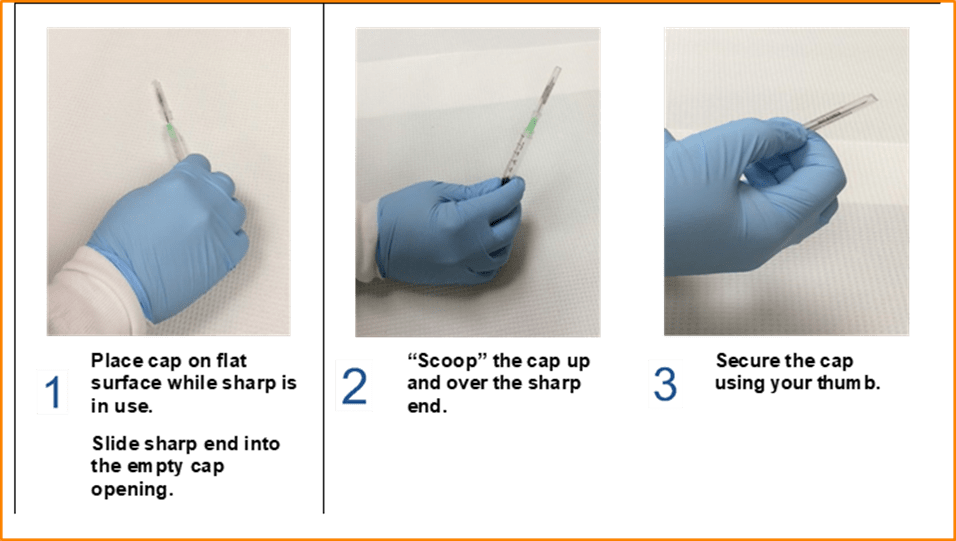 1

Place cap on flat surface while sharp is in use.

Slide sharp end into the empty cap opening.

2

“Scoop” the cap up and over the sharp end.

3

Secure the cap using your thumb.