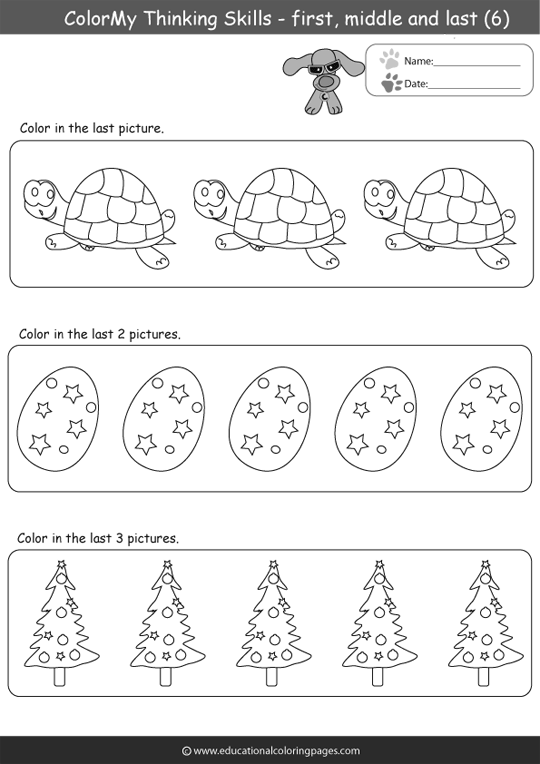 ColorMy Thinking Skills - first, middle and last (6)

Name:_______________

Date:_______________

Color in the last picture.

Color in the last 2 pictures.

Color in the last 3 pictures.

© www.educationalcoloringpages.com