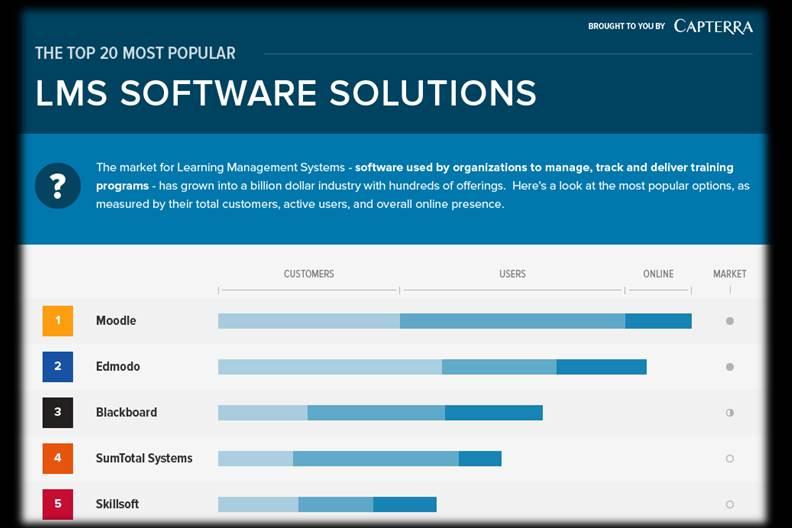 BROUGHT TO YOU BY CAPTERRA

THE TOP 20 MOST POPULAR

LMS SOFTWARE SOLUTIONS

?

The market for Learning Management Systems - software used by organizations to manage, track and deliver training programs - has grown into a billion dollar industry with hundreds of offerings. Here's a look at the most popular options, as measured by their total customers, active users, and overall online presence.

CUSTOMERS USERS ONLINE MARKET

1 Moodle

2 Edmodo

3 Blackboard

4 SumTotal Systems

5 Skillsoft