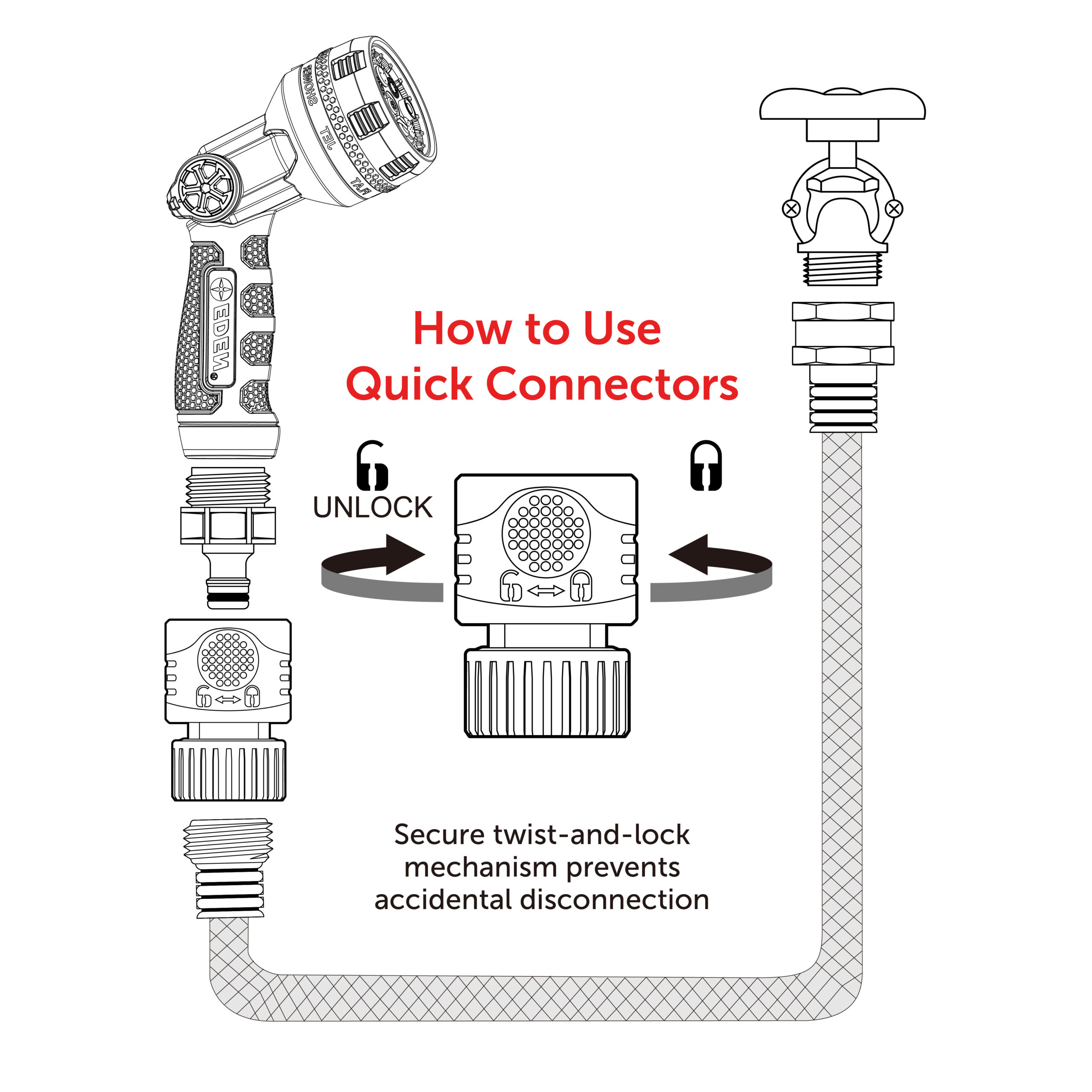 SHOWER
JET
FLAT
EDEN

How to Use
Quick Connectors

UNLOCK

Secure twist-and-lock mechanism prevents accidental disconnection