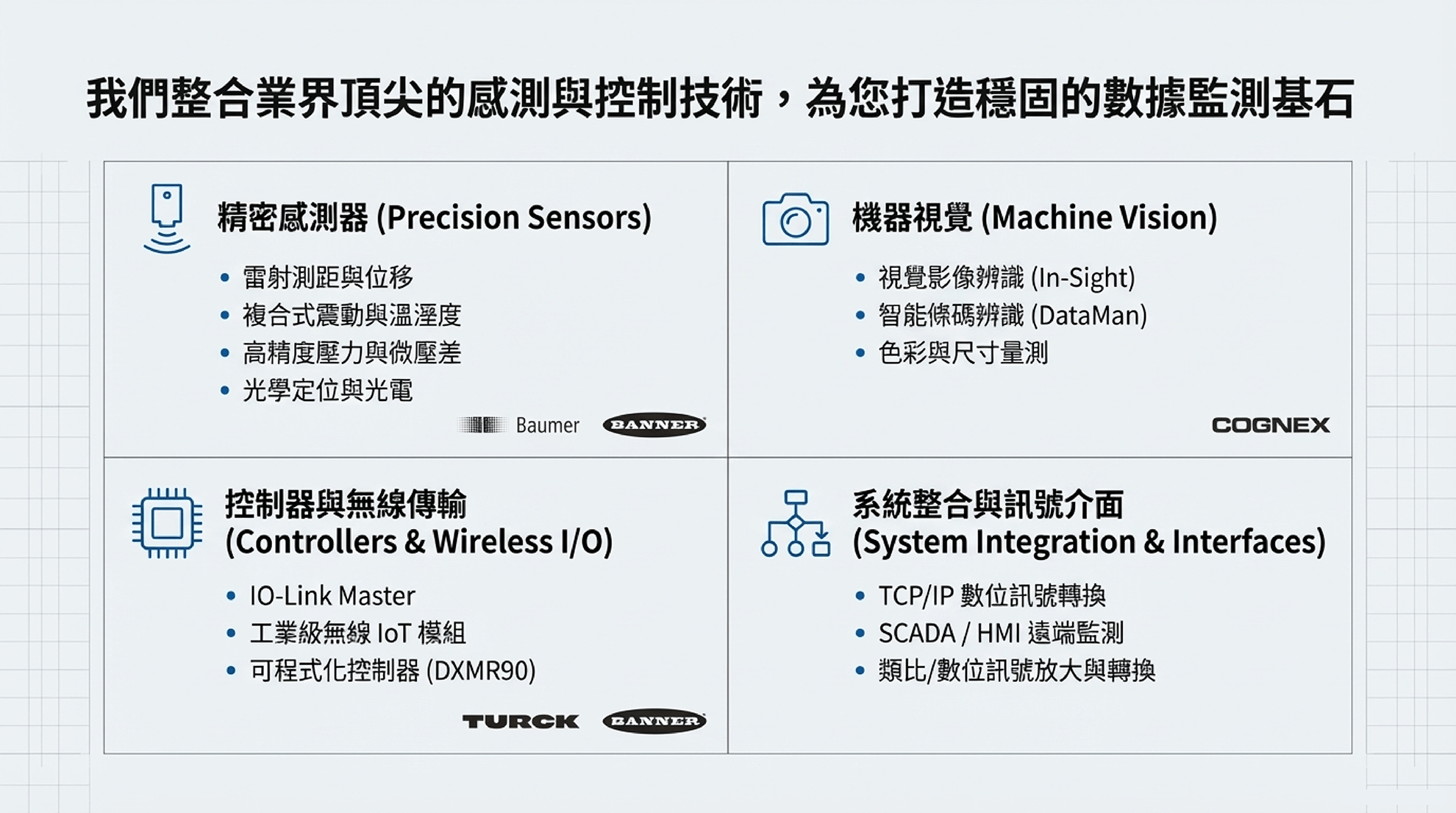 我們整合業界頂尖的感測與控制技術，為您打造穩固的數據監測基石

精密感測器 (Precision Sensors)

• 雷射測距與位移
• 複合式震動與溫溼度
• 高精度壓力與微壓差
• 光學定位與光電

Baumer BANNER

機器視覺 (Machine Vision)

• 視覺影像辨識 (In-Sight)
• 智能條碼辨識 (DataMan)
• 色彩與尺寸量測

COGNEX

控制器與無線傳輸 (Controllers & Wireless I/O)

• IO-Link Master
• 工業級無線 IoT 模組
• 可程式化控制器 (DXMR90)

TURCK BANNER

系統整合與訊號介面 (System Integration & Interfaces)

• TCP/IP 數位訊號轉換
• SCADA / HMI 遠端監測
• 類比/數位訊號放大與轉換