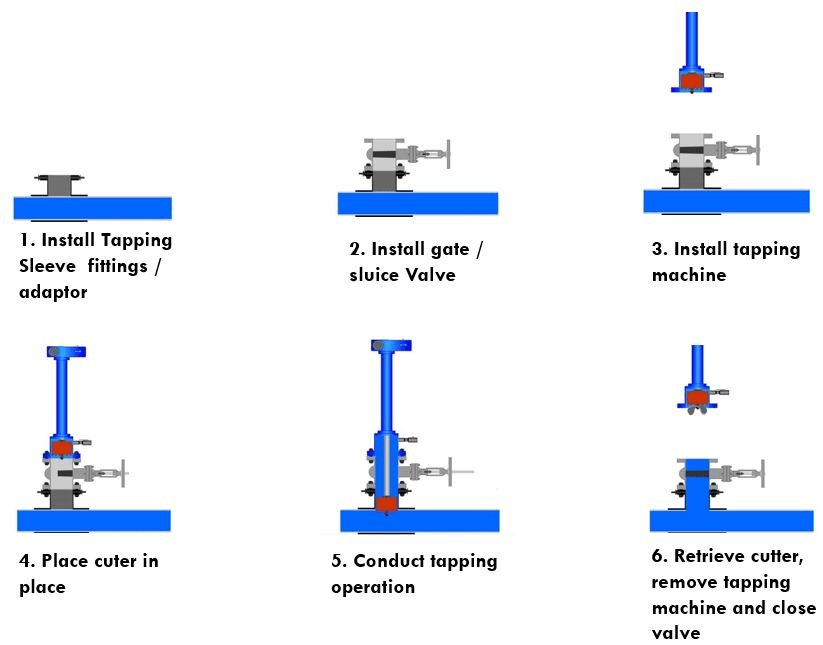 1. Install Tapping Sleeve fittings / adaptor

2. Install gate / sluice Valve

3. Install tapping machine

4. Place cuter in place

5. Conduct tapping operation

6. Retrieve cutter, remove tapping machine and close valve