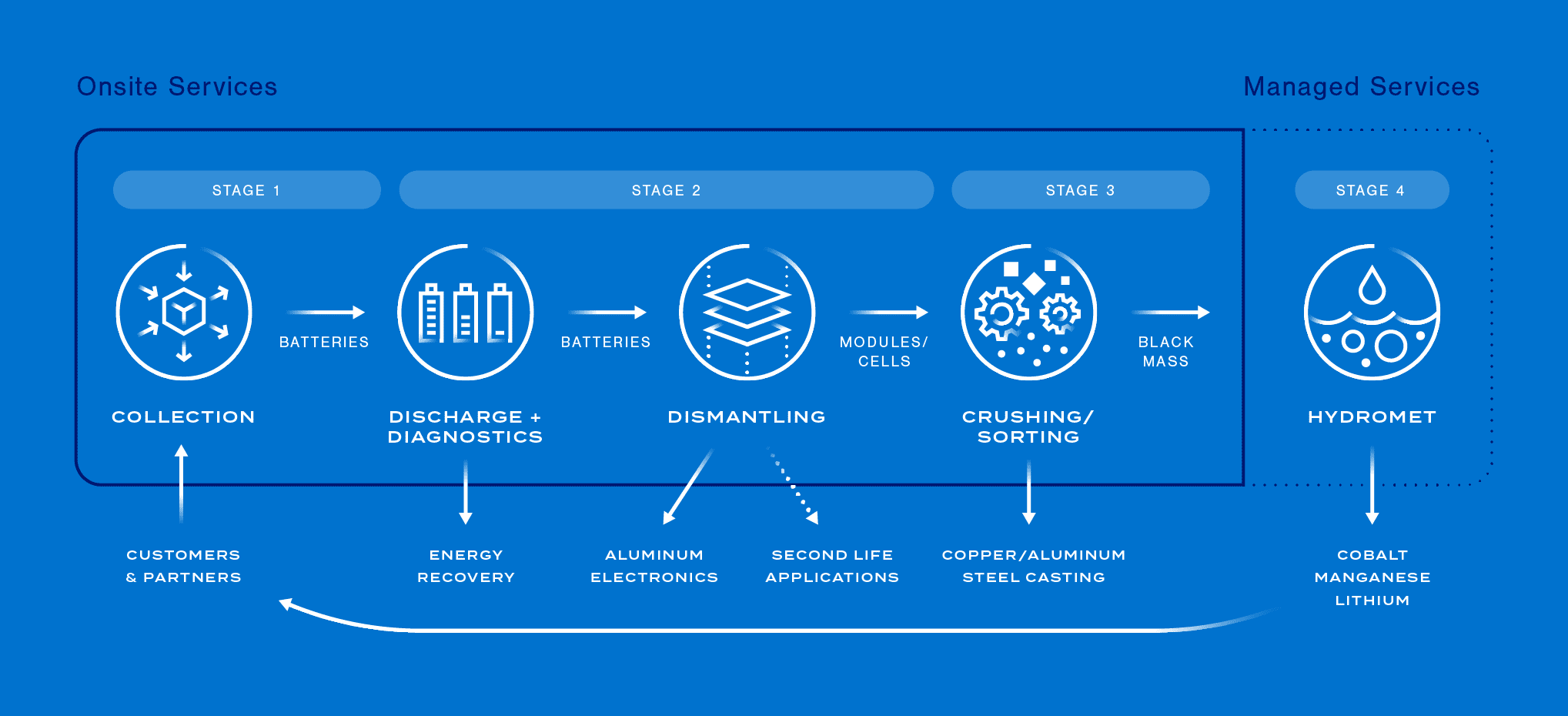 Onsite Services

Managed Services

STAGE 1

STAGE 2

STAGE 3

STAGE 4

BATTERIES

BATTERIES

MODULES/ CELLS

BLACK MASS

COLLECTION

DISCHARGE + DIAGNOSTICS

DISMANTLING

CRUSHING/ SORTING

HYDROMET

CUSTOMERS & PARTNERS

ENERGY RECOVERY

ALUMINUM ELECTRONICS

SECOND LIFE APPLICATIONS

COPPER/ALUMINUM STEEL CASTING

COBALT MANGANESE LITHIUM