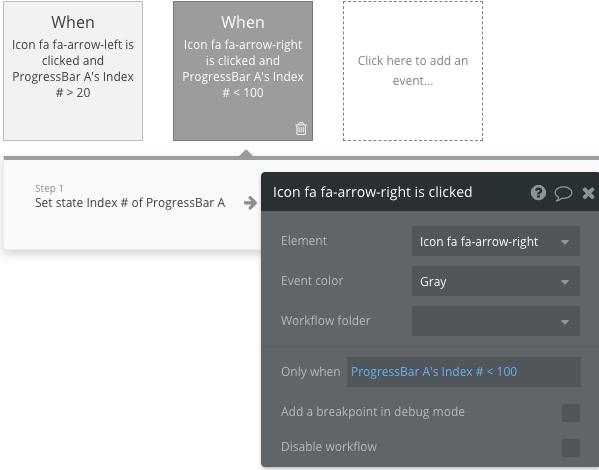 When
Icon fa fa-arrow-left is clicked and ProgressBar A's Index # > 20

When
Icon fa fa-arrow-right is clicked and ProgressBar A's Index # < 100

Click here to add an event...

Step 1
Set state Index # of ProgressBar A

Icon fa fa-arrow-right is clicked

Element
Icon fa fa-arrow-right

Event color
Gray

Workflow folder

Only when
ProgressBar A's Index # < 100

Add a breakpoint in debug mode

Disable workflow