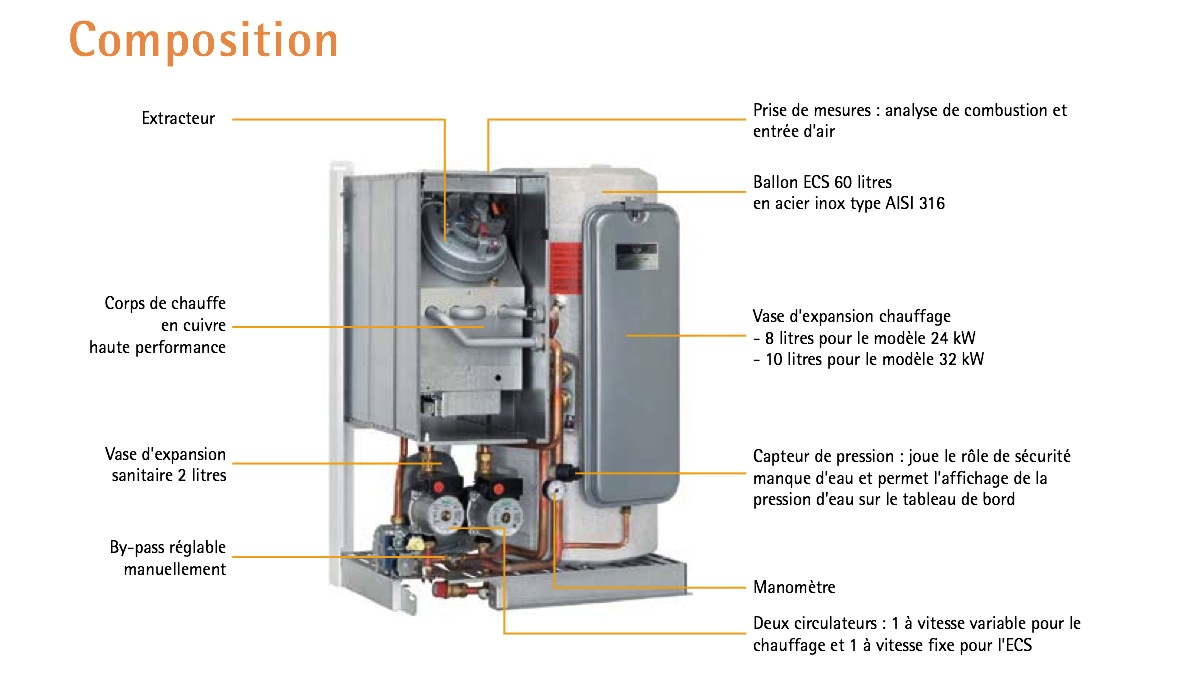 Composition

Extracteur

Corps de chauffe
en cuivre
haute performance

Vase d'expansion
sanitaire 2 litres

By-pass réglable
manuellement

Prise de mesures : analyse de combustion et entrée d'air

Ballon ECS 60 litres
en acier inox type AISI 316

Vase d'expansion chauffage
- 8 litres pour le modèle 24 kW
- 10 litres pour le modèle 32 kW

Capteur de pression : joue le rôle de sécurité manque d'eau et permet l'affichage de la pression d'eau sur le tableau de bord

Manomètre

Deux circulateurs : 1 à vitesse variable pour le chauffage et 1 à vitesse fixe pour l'ECS