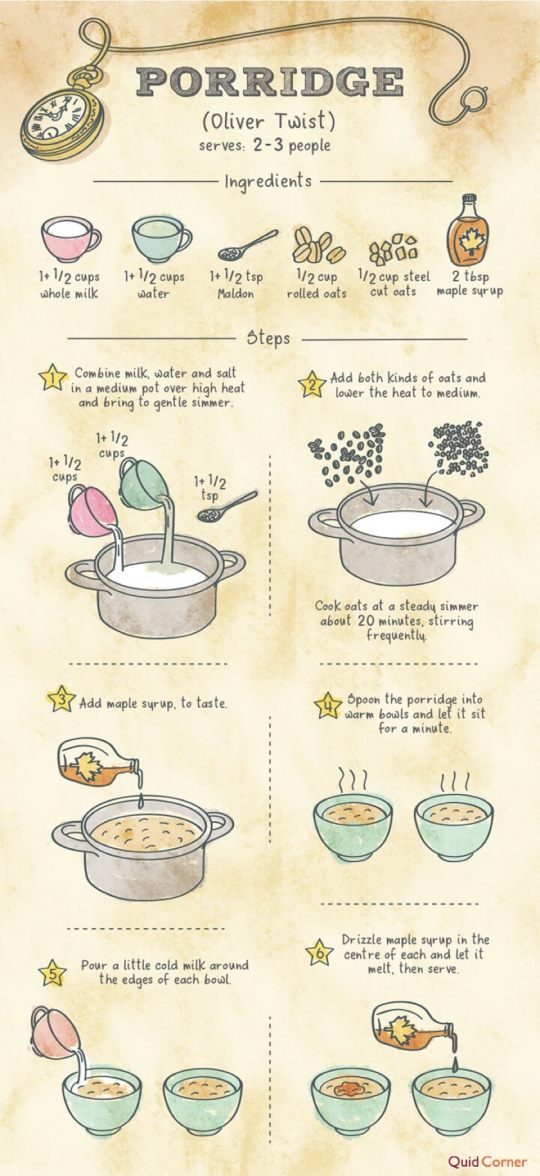 PORRIDGE
(Oliver Twist)
serves: 2-3 people

Ingredients

1+ 1/2 cups whole milk

1+ 1/2 cups water

1+ 1/2 tsp Maldon

1/2 cup rolled oats

1/2 cup steel cut oats

2 tbsp maple syrup

Steps

1 Combine milk, water and salt in a medium pot over high heat and bring to gentle simmer.

1+ 1/2 cups

1+ 1/2 cups

1+ 1/2 tsp

2 Add both kinds of oats and lower the heat to medium.

Cook oats at a steady simmer about 20 minutes, stirring frequently.

3 Add maple syrup, to taste.

4 Spoon the porridge into warm bowls and let it sit for a minute.

5 Pour a little cold milk around the edges of each bowl.

6 Drizzle maple syrup in the centre of each and let it melt, then serve.

Quid Corner