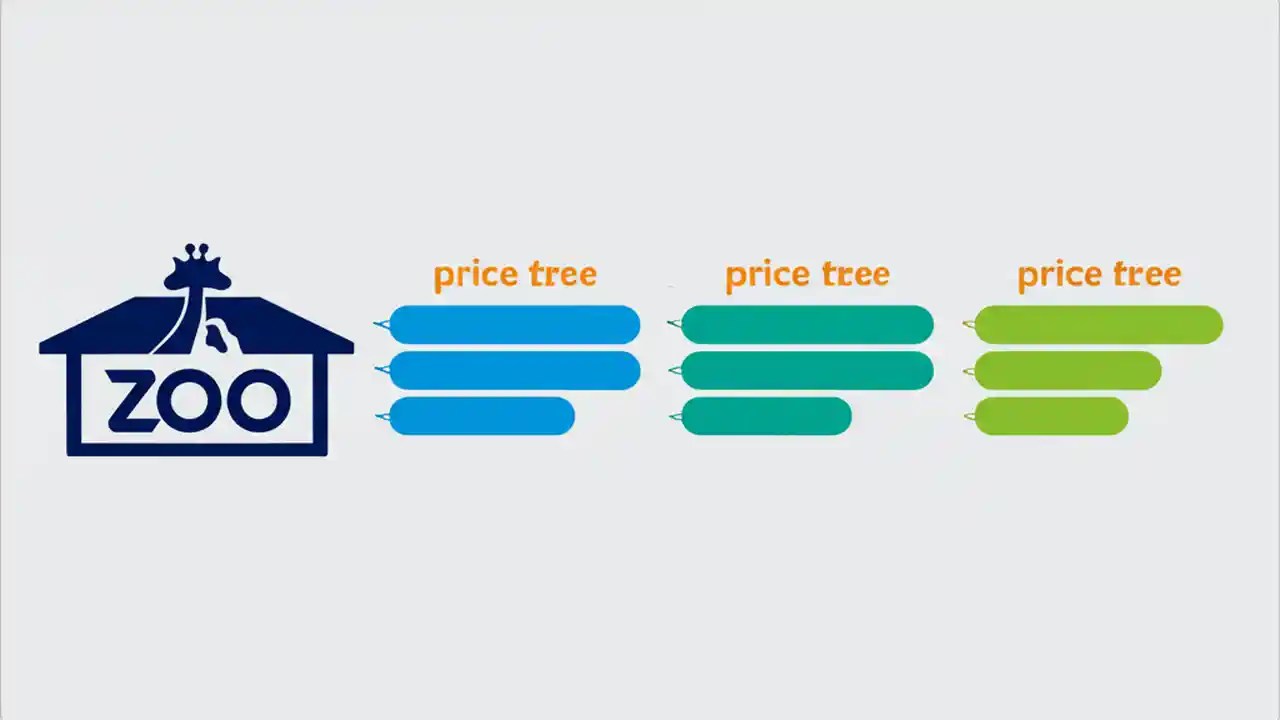 ZOO

price tree

price tree

price tree