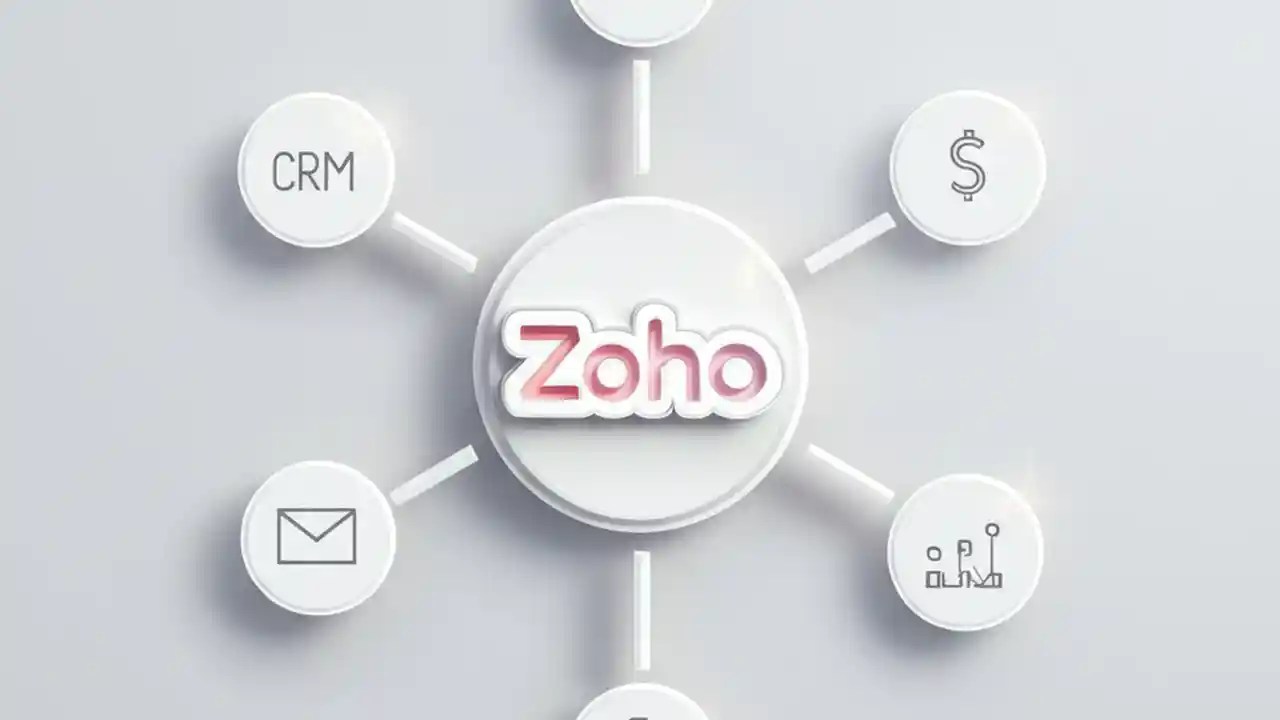 CRM

$

Zoho