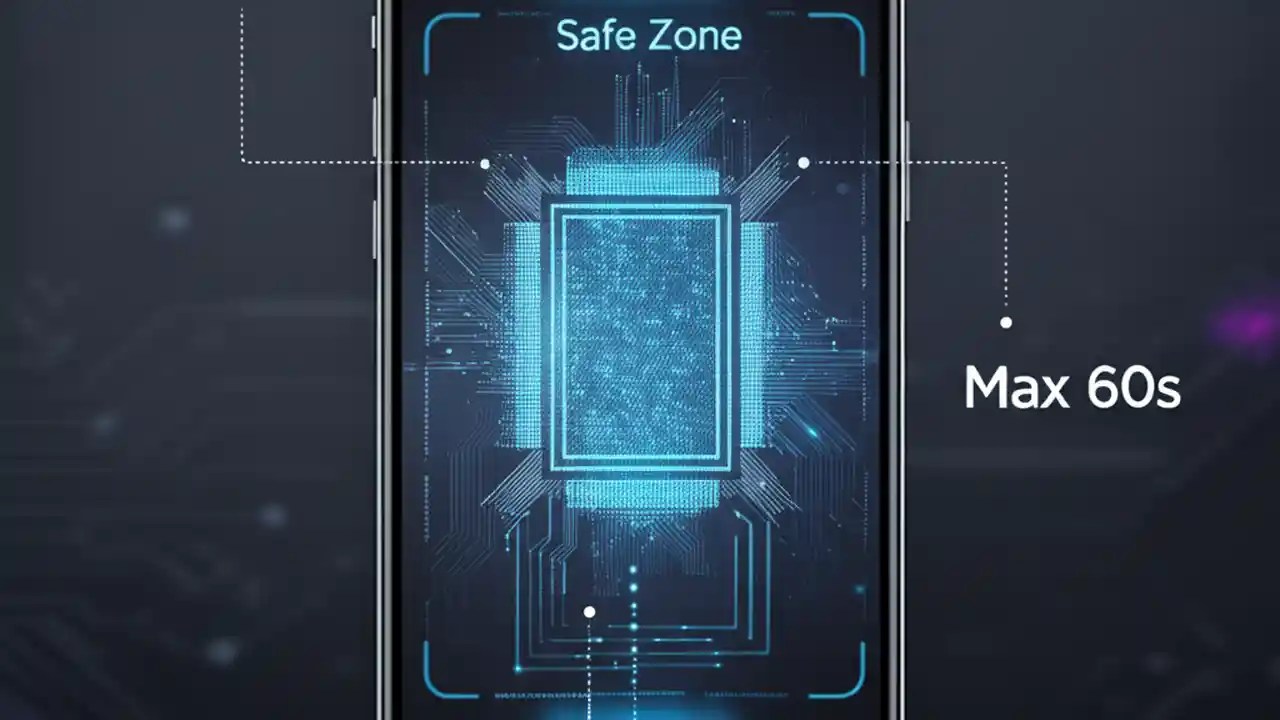 Safe Zone

Max 60s