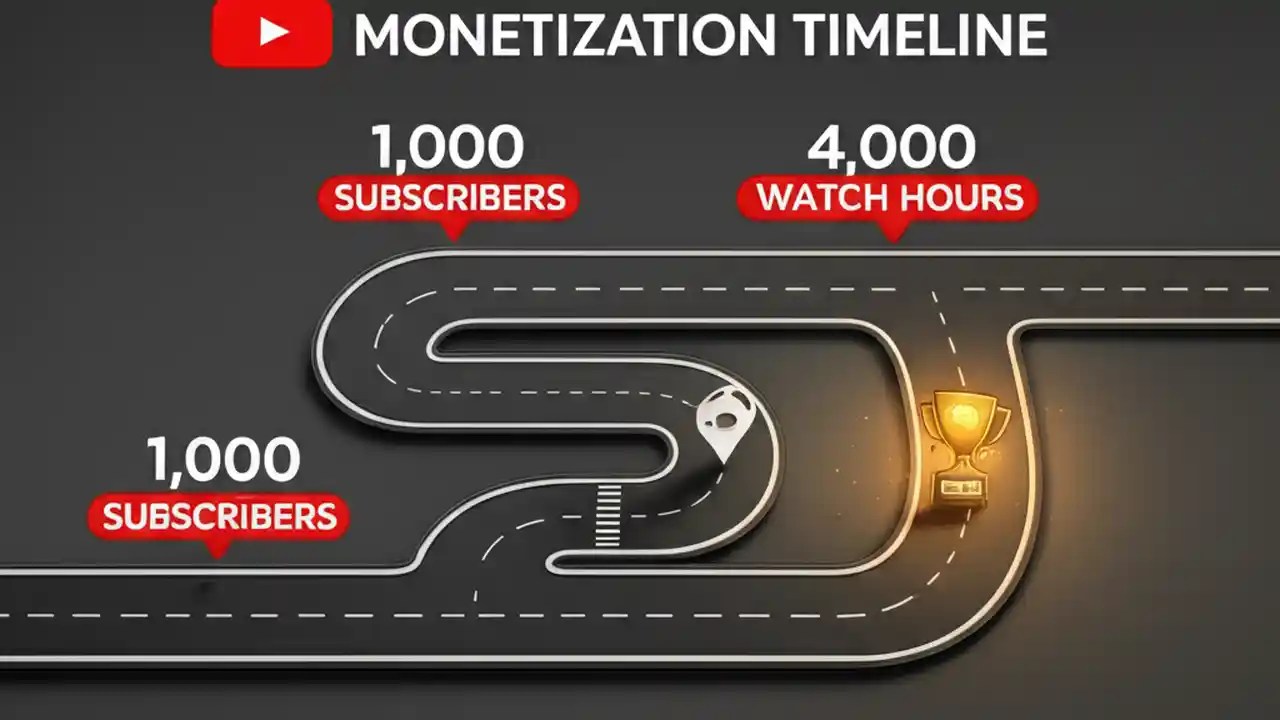 MONETIZATION TIMELINE

1,000
SUBSCRIBERS

4,000
WATCH HOURS

1,000
SUBSCRIBERS