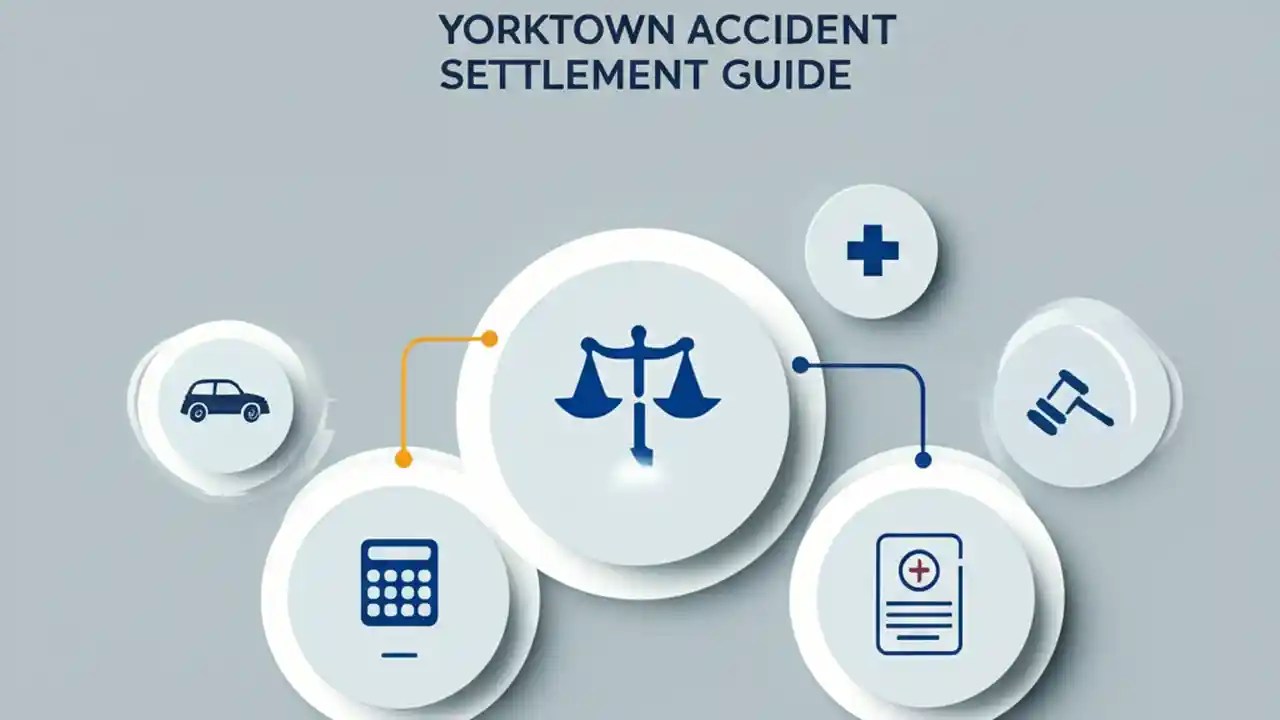 YORKTOWN ACCIDENT
SETTLEMENT GUIDE