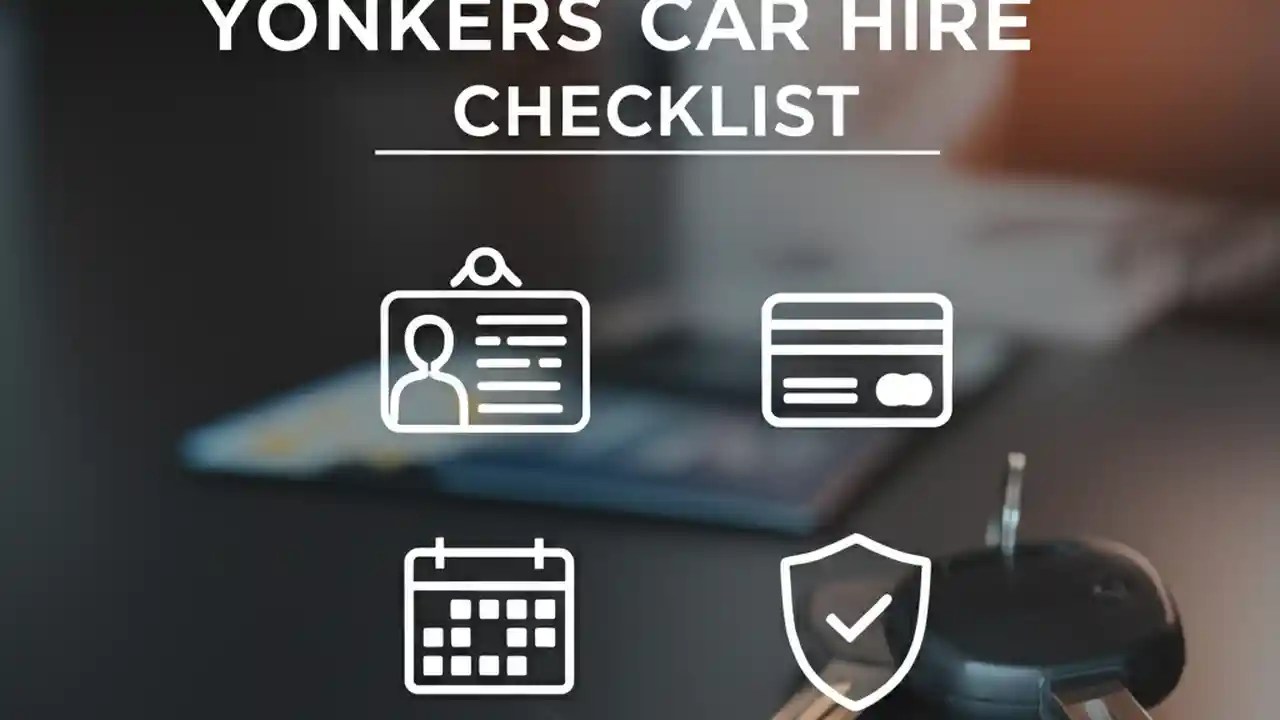 YONKERS CAR HIRE CHECKLIST