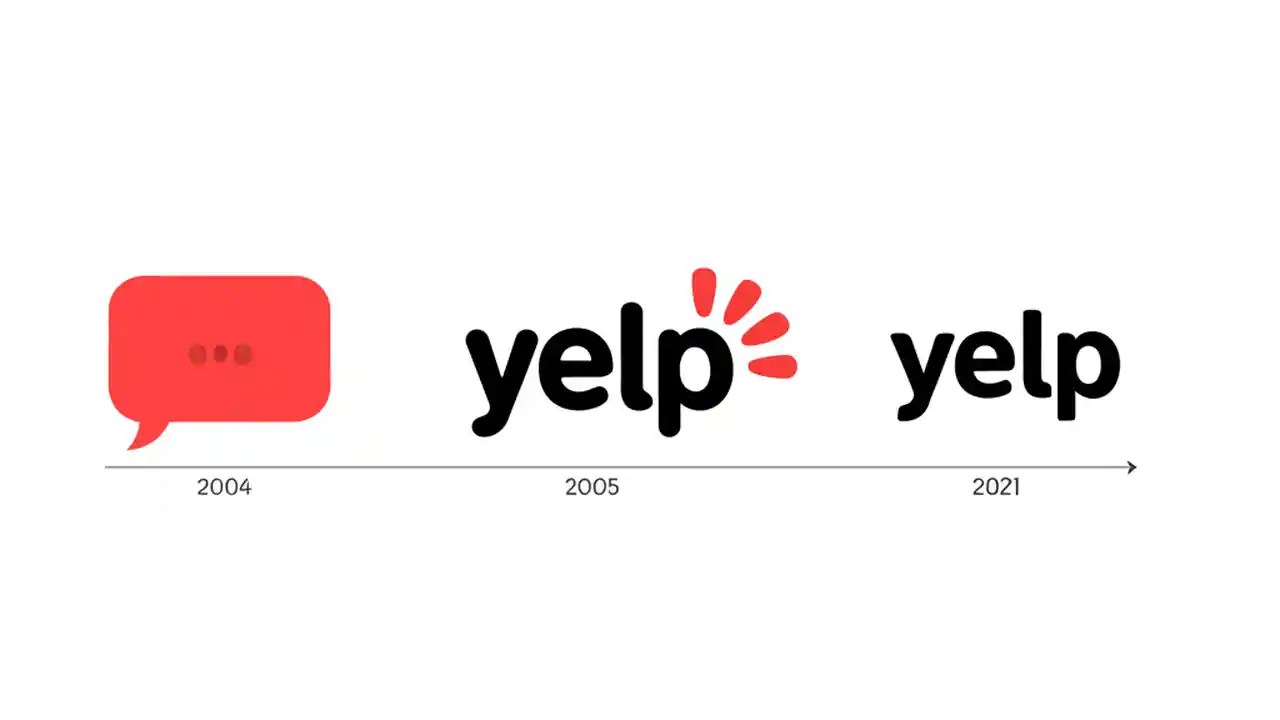 yelp

yelp

2004

2005

2021