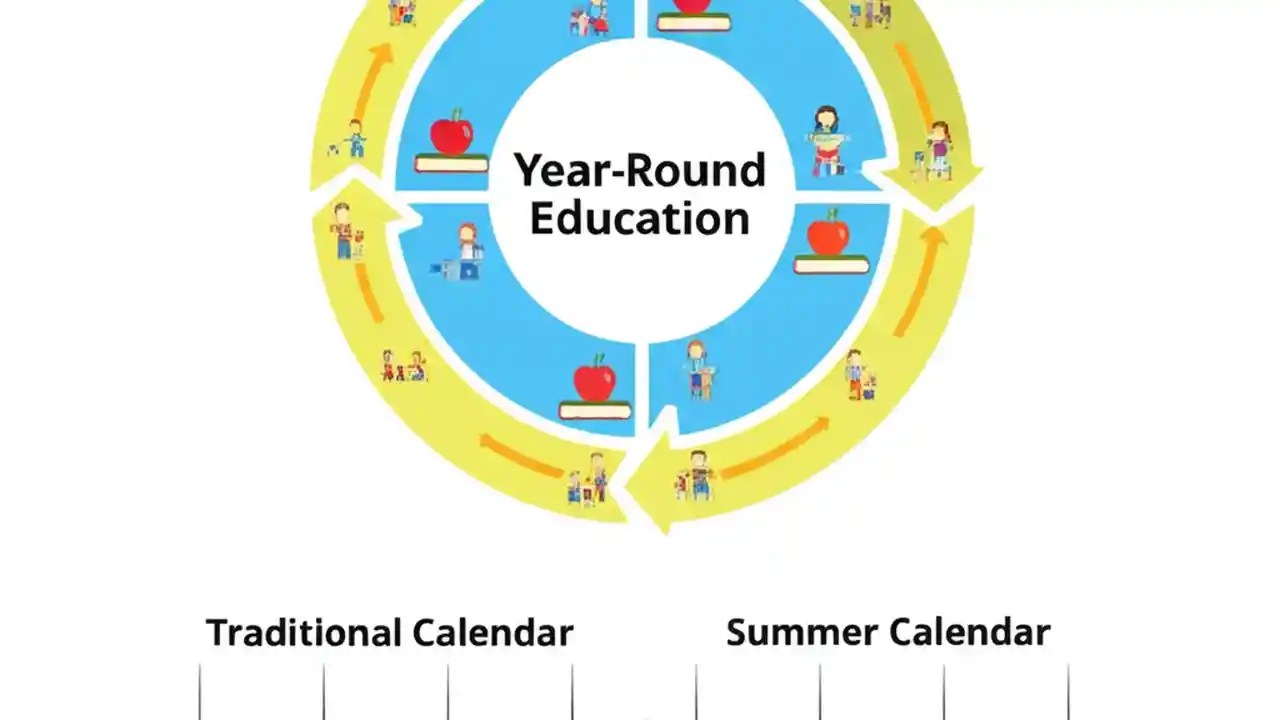 Year-Round Education

Traditional Calendar

Summer Calendar