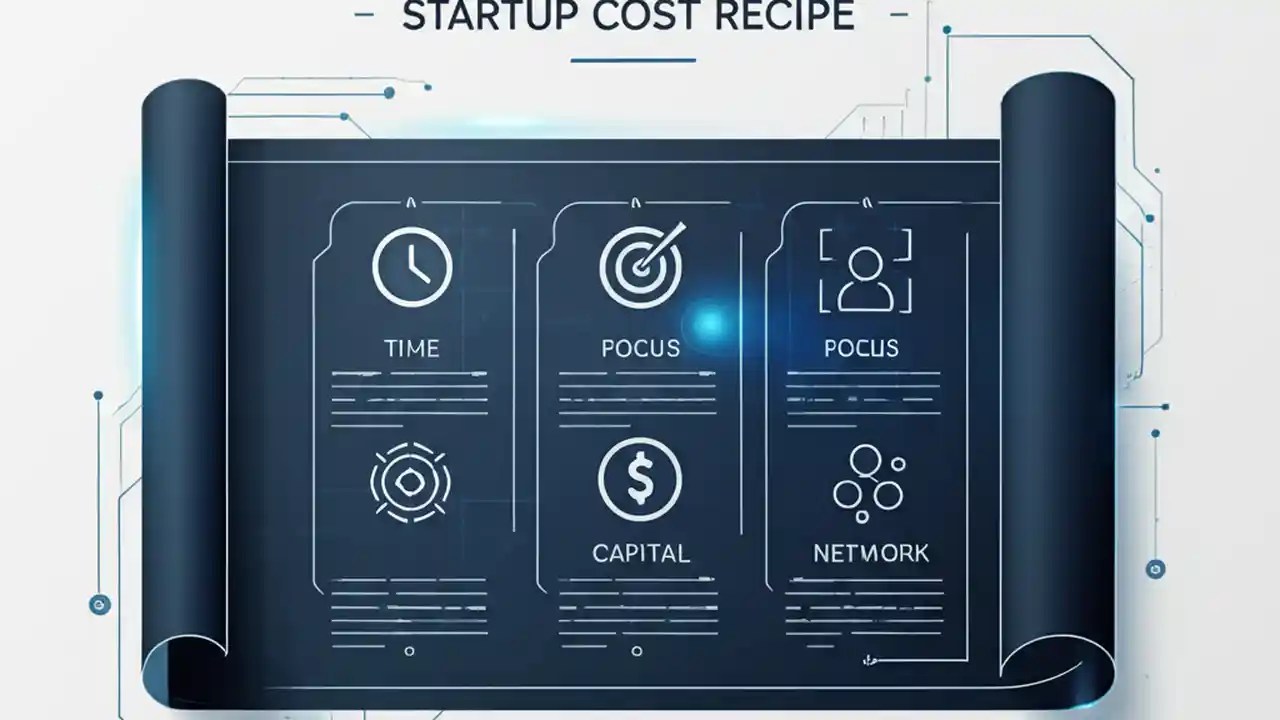 STARTUP COST RECIPE

TIME

POCUS

POCUS

CAPITAL

NETWORK