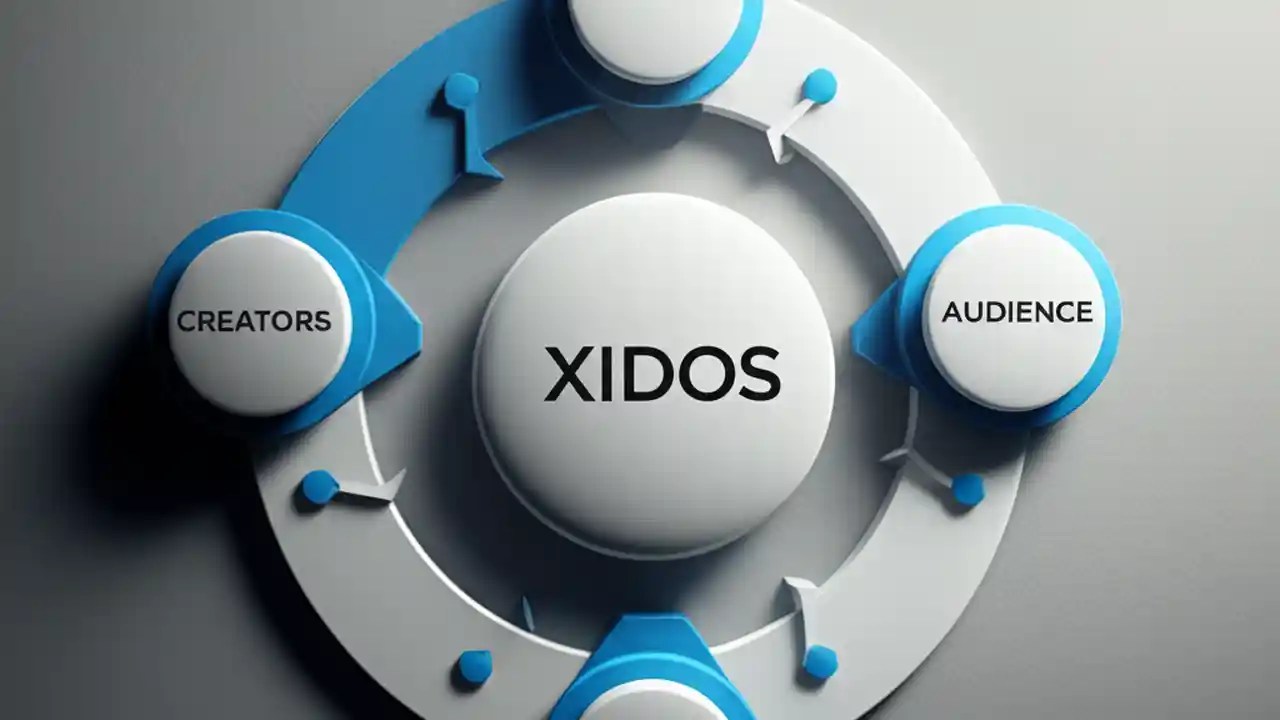 CREATORS

XIDOS

AUDIENCE