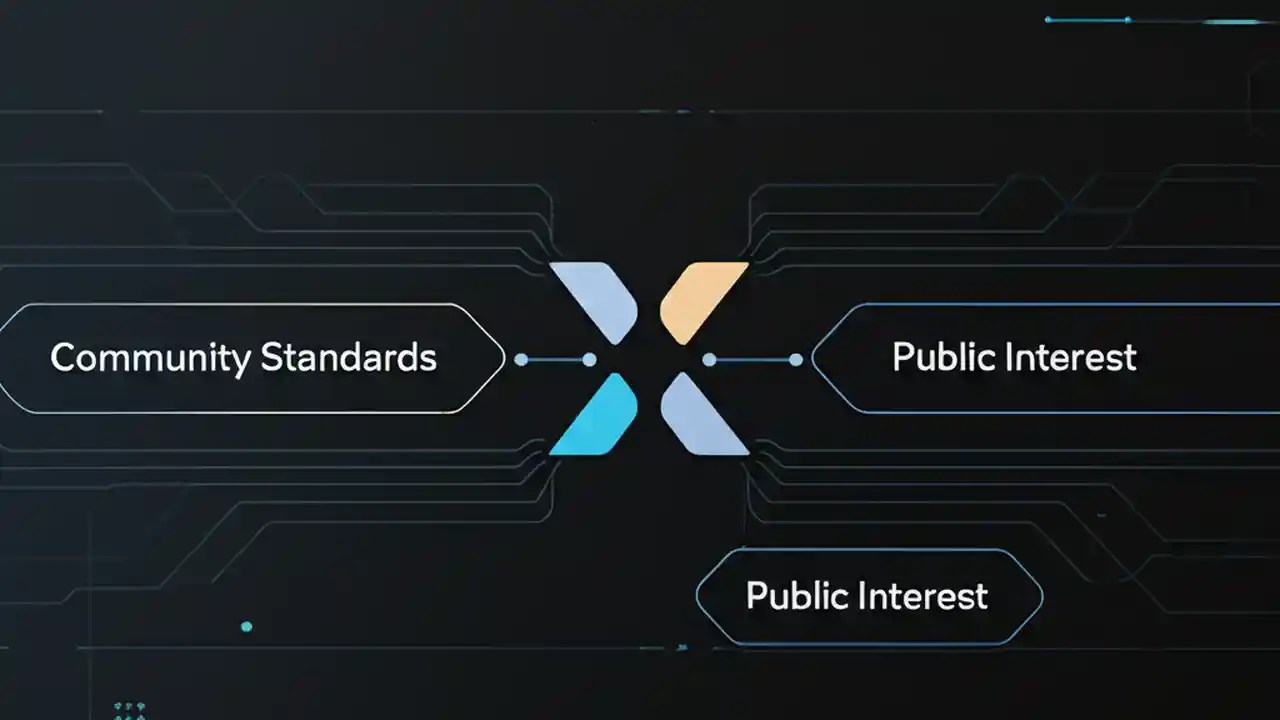 Community Standards

Public Interest

Public Interest