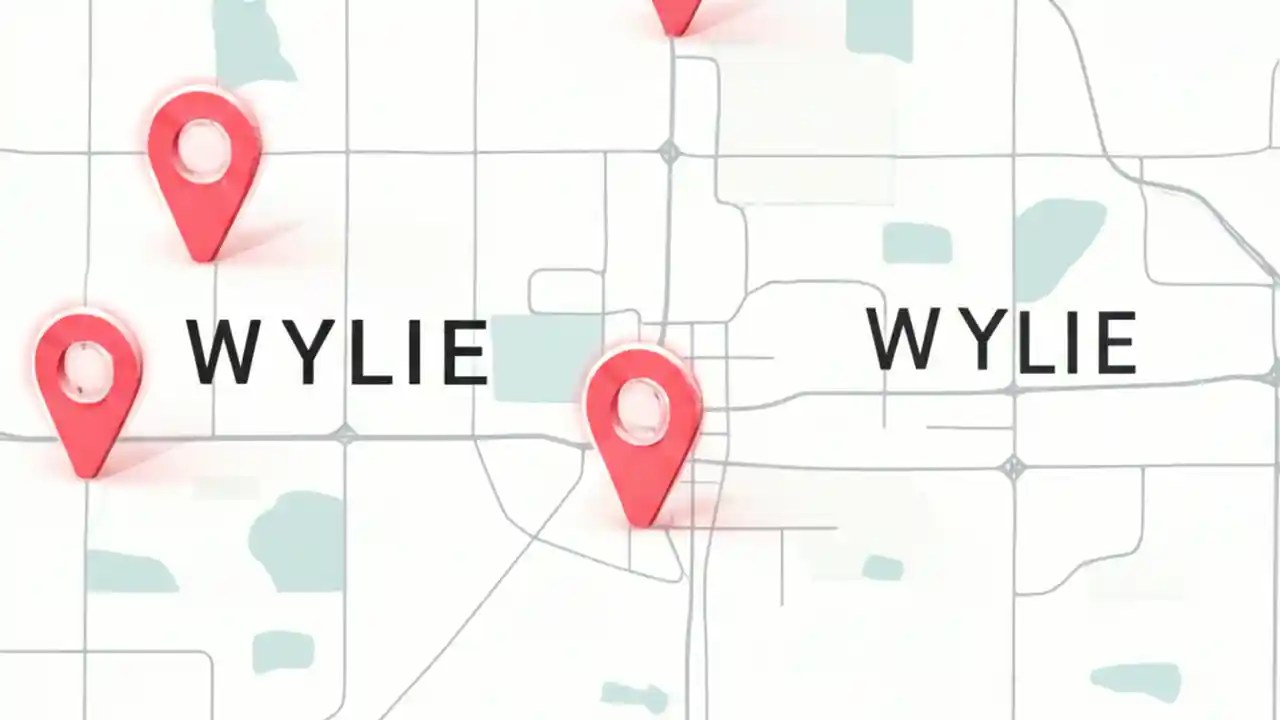 WYLIE

WYLIE