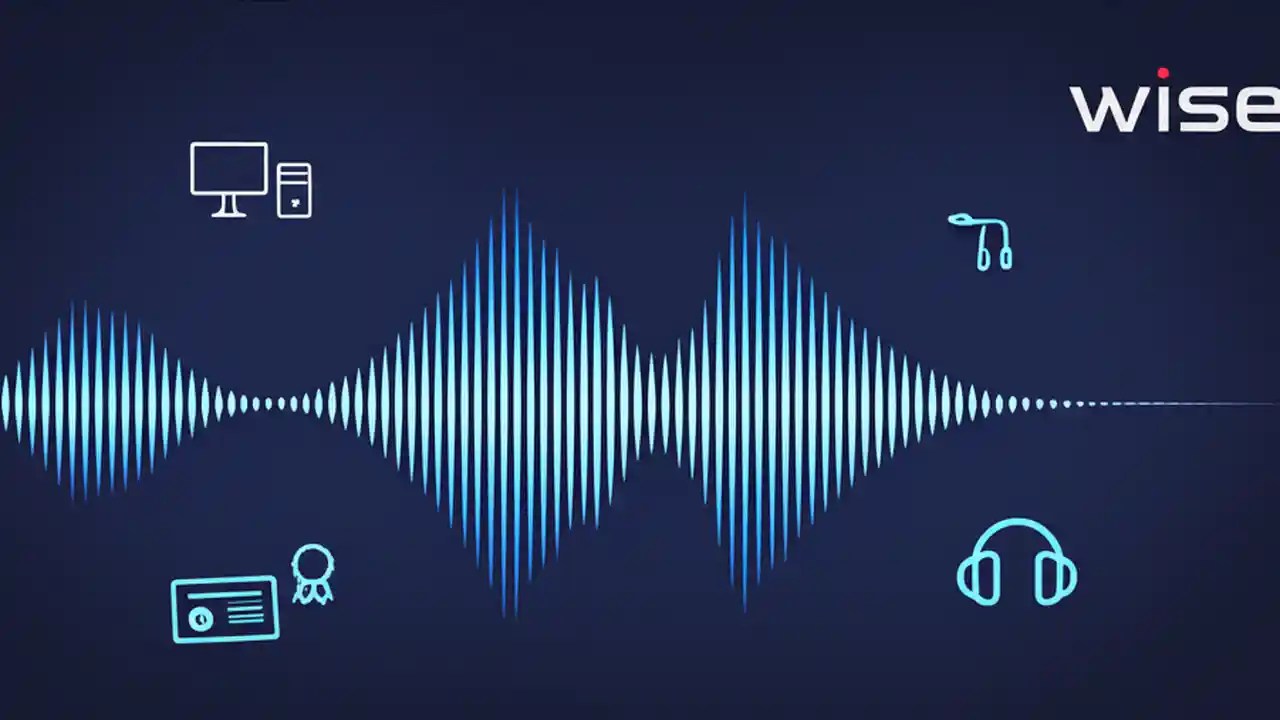 wise