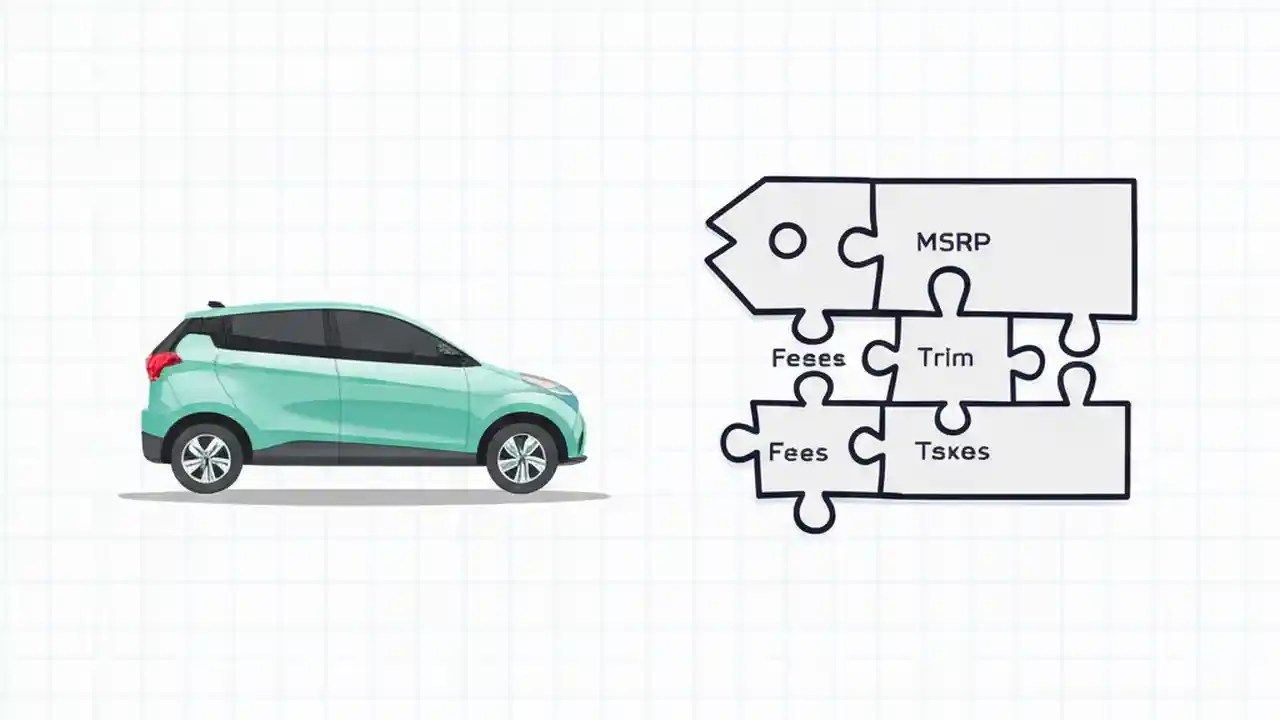 MSRP

Feses

Trim

Fees

Tskes