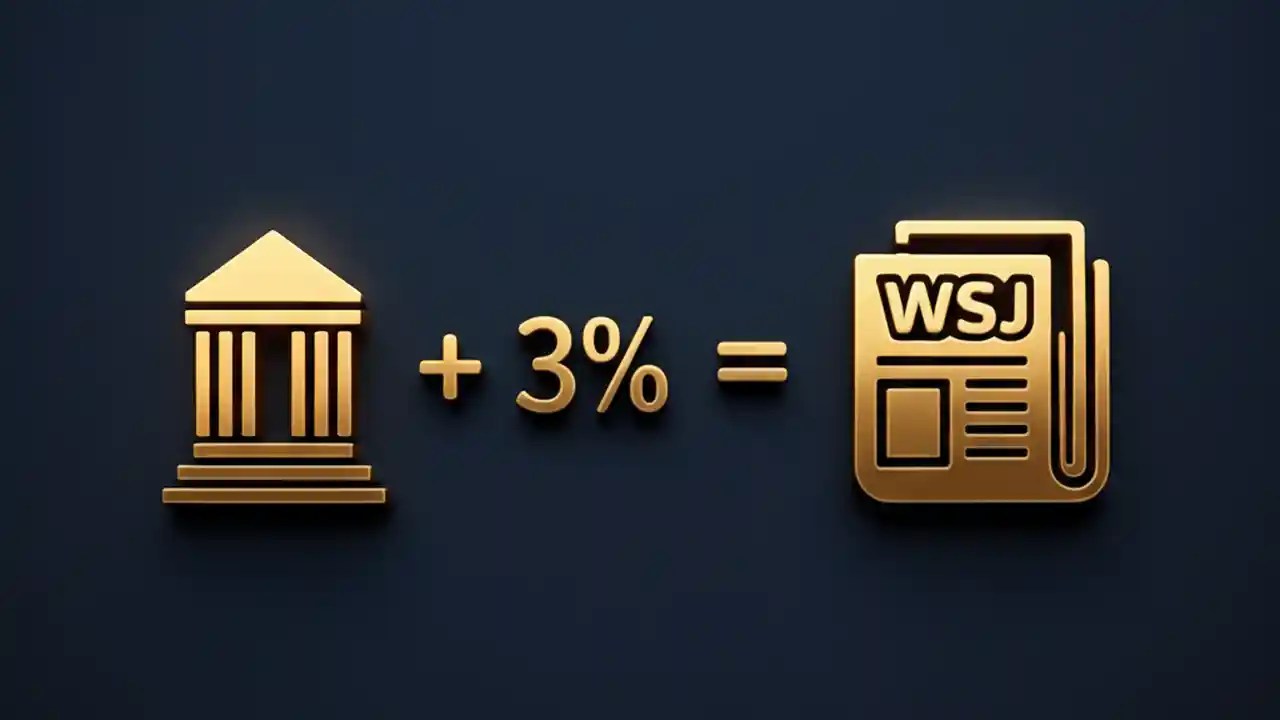 + 3% =

WSJ