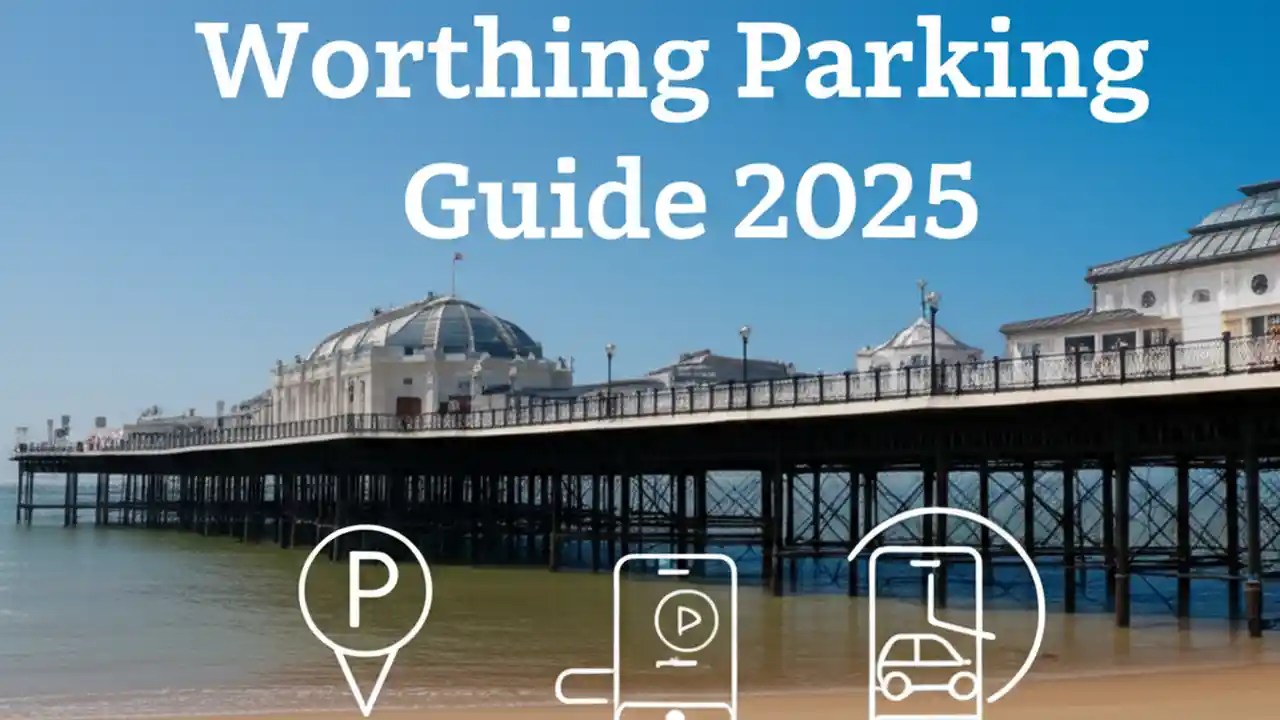 Worthing Parking Guide 2025

P